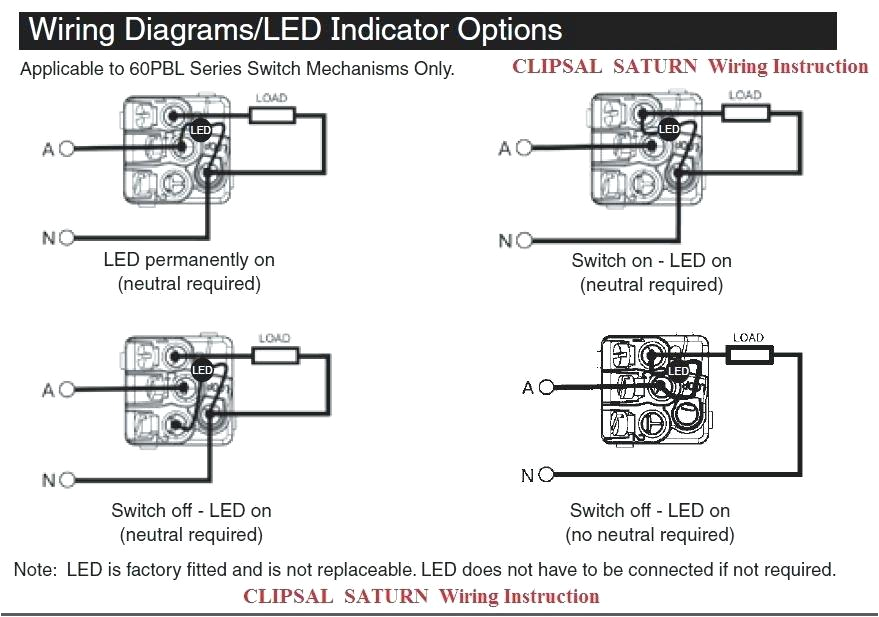 Wiring Diagrams/LED Indicator Options

Applicable to 60PBL Series Switch Mechanisms Only.

CLIPSAL SATURN Wiring Instruction

LOAD
LED
A
N
LED permanently on
(neutral required)

LOAD
LED
A
N
Switch on - LED on
(neutral required)

LOAD
LED
A
N
Switch off - LED on
(neutral required)

LOAD
LED
A
N
Switch off - LED on
(no neutral required)

Note: LED is factory fitted and is not replaceable. LED does not have to be connected if not required.

CLIPSAL SATURN Wiring Instruction