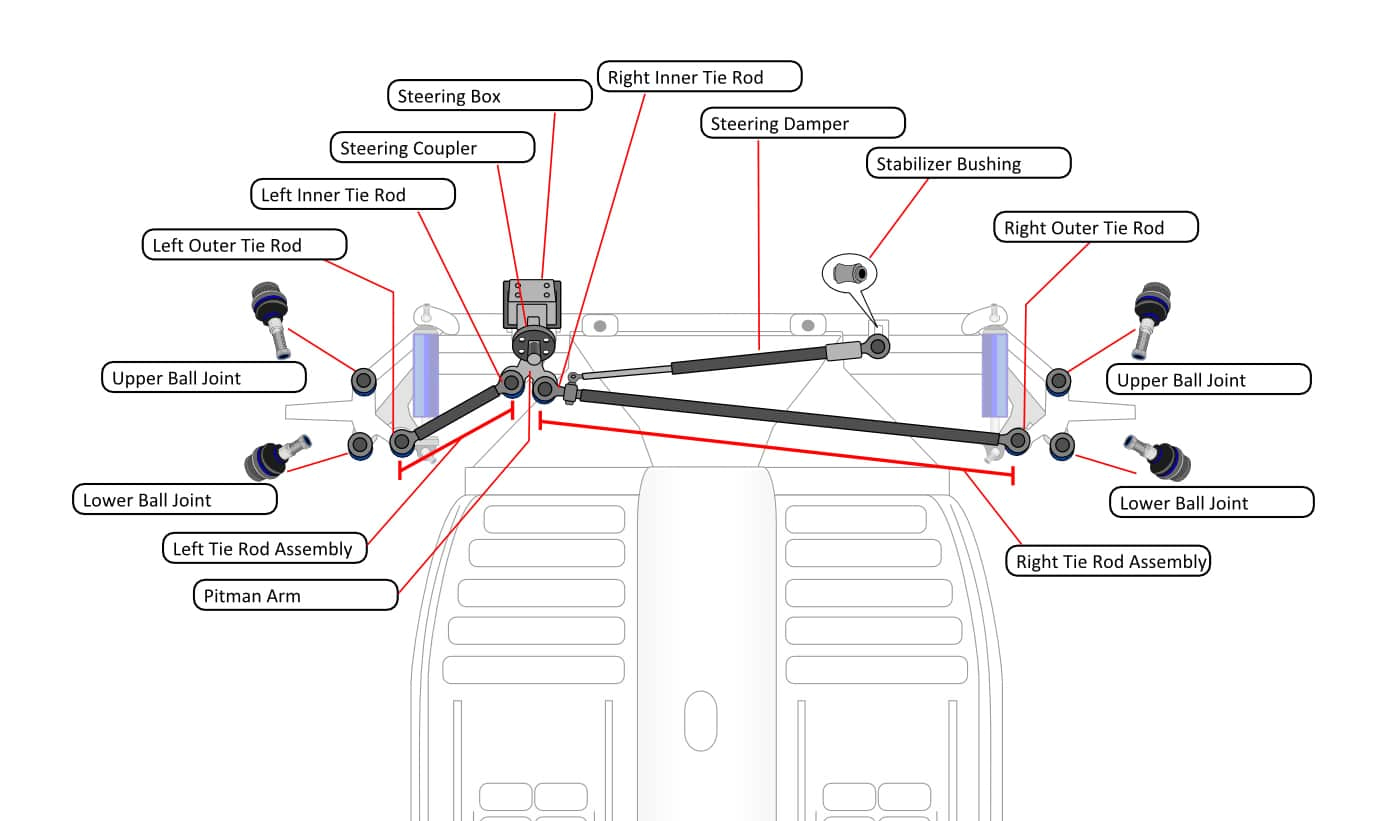 Right Inner Tie Rod
Steering Box
Steering Damper
Steering Coupler
Stabilizer Bushing
Left Inner Tie Rod
Right Outer Tie Rod
Left Outer Tie Rod
Upper Ball Joint
Upper Ball Joint
Lower Ball Joint
Lower Ball Joint
Left Tie Rod Assembly
Right Tie Rod Assembly
Pitman Arm