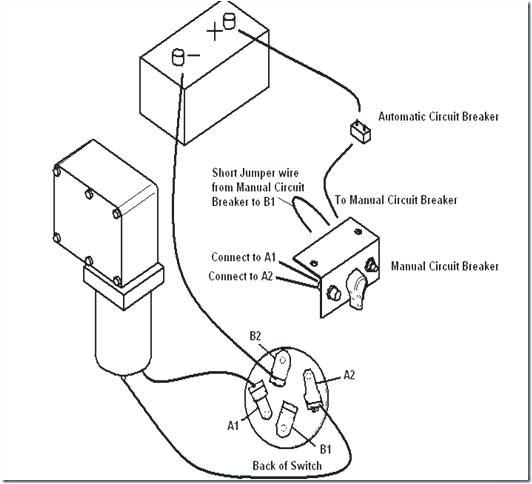 +

−

Automatic Circuit Breaker

Short Jumper wire from Manual Circuit Breaker to B1

To Manual Circuit Breaker

Connect to A1

Connect to A2

Manual Circuit Breaker

B2

A2

A1

B1

Back of Switch