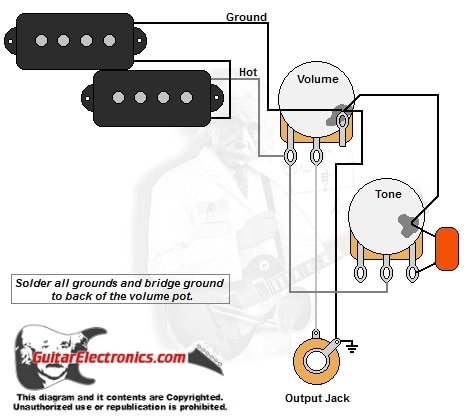 Ground

Hot

Volume

Tone

Solder all grounds and bridge ground to back of the volume pot.

GuitarElectronics.com

This diagram and it contents are Copyrighted. Unauthorized use or republication is prohibited.

Output Jack