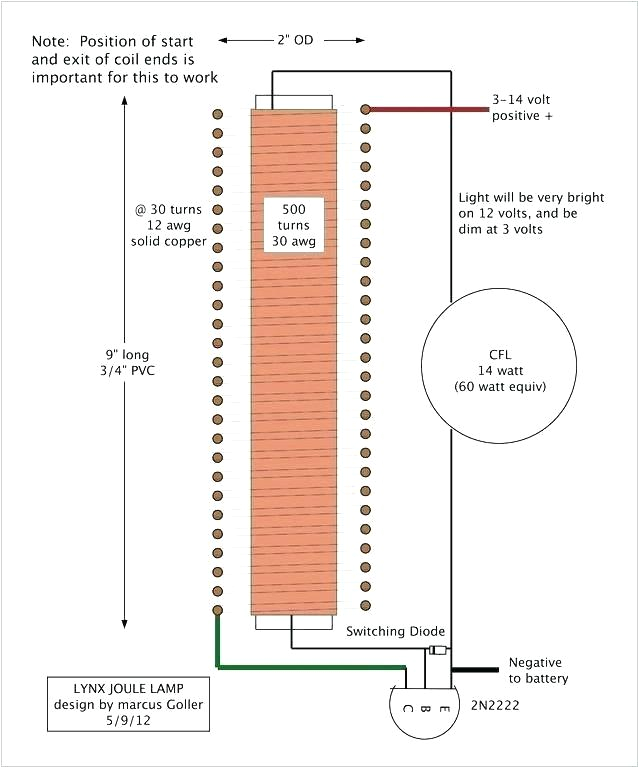 Note: Position of start and exit of coil ends is important for this to work

2" OD

3-14 volt positive +

@ 30 turns 12 awg solid copper

500 turns 30 awg

Light will be very bright on 12 volts, and be dim at 3 volts

9" long 3/4" PVC

CFL 14 watt (60 watt equiv)

Switching Diode

Negative to battery

LYNX JOULE LAMP design by marcus Goller 5/9/12

C B E

2N2222