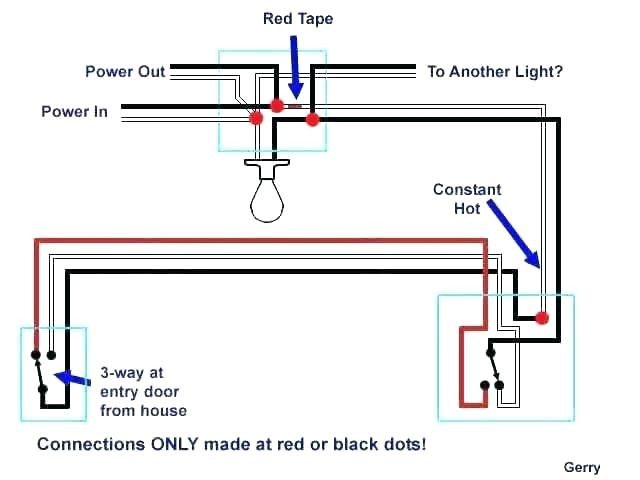 Red Tape

Power Out

To Another Light?

Power In

Constant Hot

3-way at entry door from house

Connections ONLY made at red or black dots!

Gerry