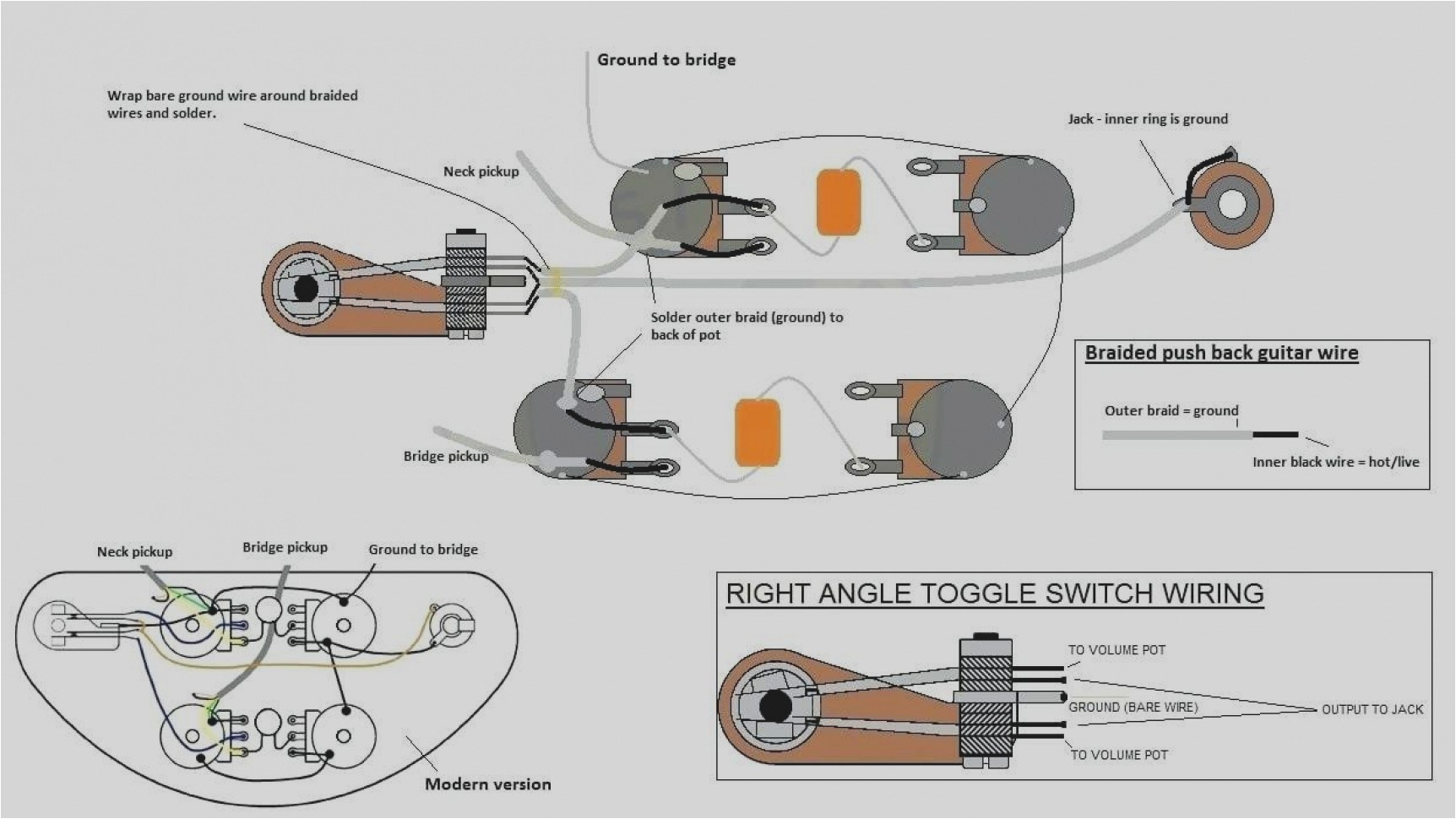 Ground to bridge

Wrap bare ground wire around braided wires and solder.

Jack - inner ring is ground

Neck pickup

Solder outer braid (ground) to back of pot

Bridge pickup

Braided push back guitar wire

Outer braid = ground

Inner black wire = hot/live

Neck pickup

Bridge pickup

Ground to bridge

Modern version

RIGHT ANGLE TOGGLE SWITCH WIRING

TO VOLUME POT

GROUND (BARE WIRE)

OUTPUT TO JACK

TO VOLUME POT