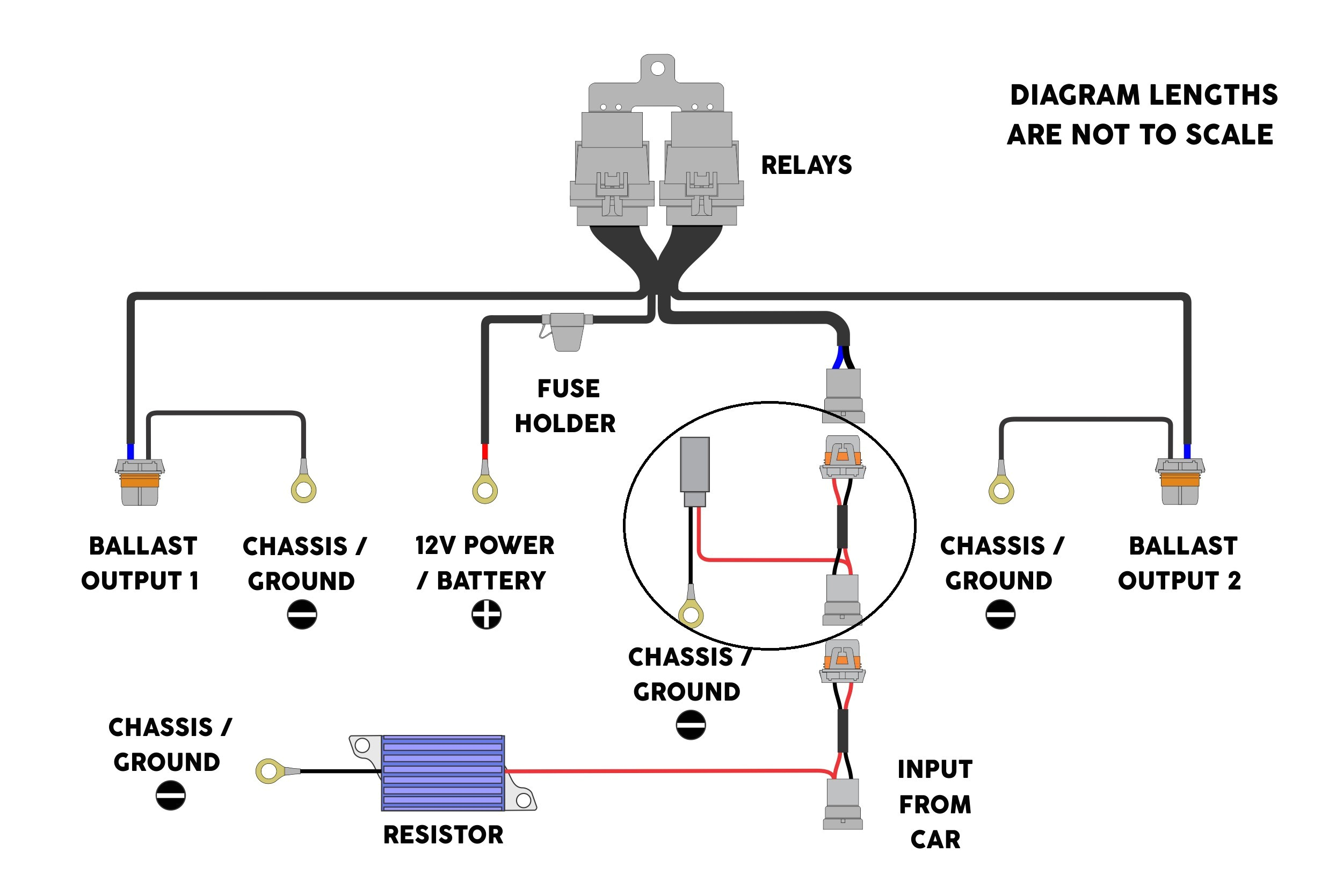 DIAGRAM LENGTHS ARE NOT TO SCALE

RELAYS

FUSE HOLDER

BALLAST OUTPUT 1

CHASSIS / GROUND

12V POWER / BATTERY

CHASSIS / GROUND

BALLAST OUTPUT 2

CHASSIS / GROUND

CHASSIS / GROUND

RESISTOR

INPUT FROM CAR