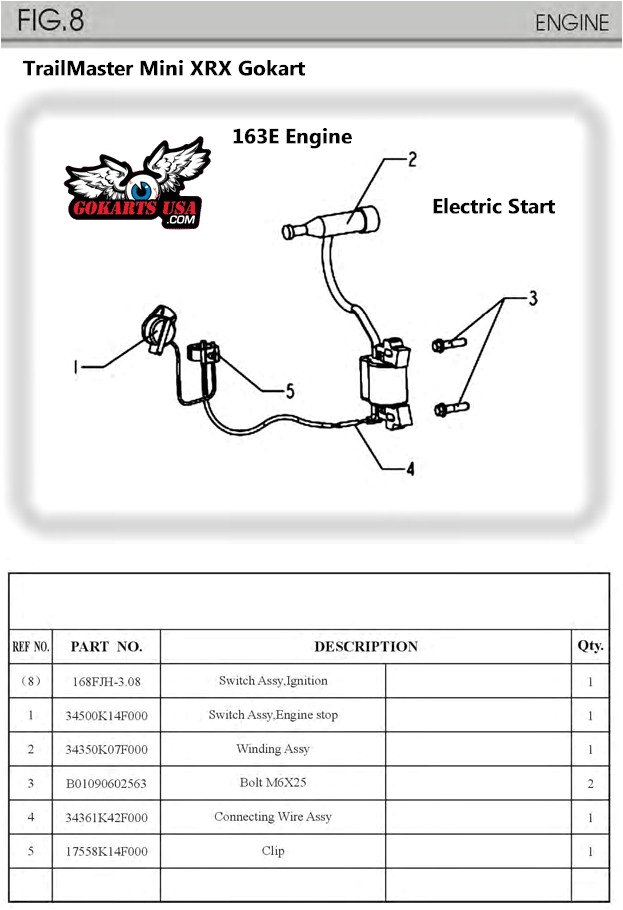 FIG.8

ENGINE

TrailMaster Mini XRX Gokart

163E Engine

GOKARTS USA .COM

Electric Start

2

3

1

5

4

| REF NO. | PART NO. | DESCRIPTION | | Qty. |
|---|---|---|---|---|
| (8) | 168FJH-3.08 | Switch Assy,Ignition | | 1 |
| 1 | 34500K14F000 | Switch Assy,Engine stop | | 1 |
| 2 | 34350K07F000 | Winding Assy | | 1 |
| 3 | B01090602563 | Bolt M6X25 | | 2 |
| 4 | 34361K42F000 | Connecting Wire Assy | | 1 |
| 5 | 17558K14F000 | Clip | | 1 |
| | | | | |