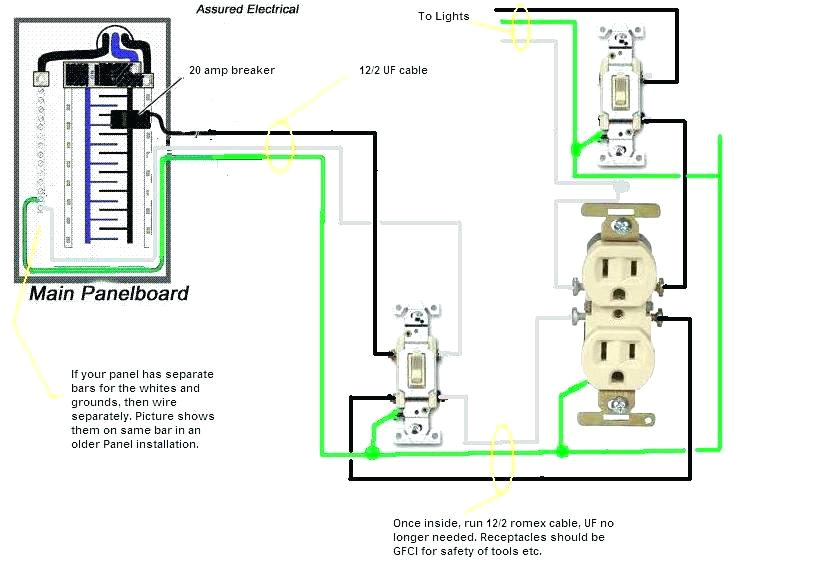 Assured Electrical

To Lights

20 amp breaker

12/2 UF cable

Main Panelboard

If your panel has separate bars for the whites and grounds, then wire separately. Picture shows them on same bar in an older Panel installation.

Once inside, run 12/2 romex cable, UF no longer needed. Receptacles should be GFCI for safety of tools etc.