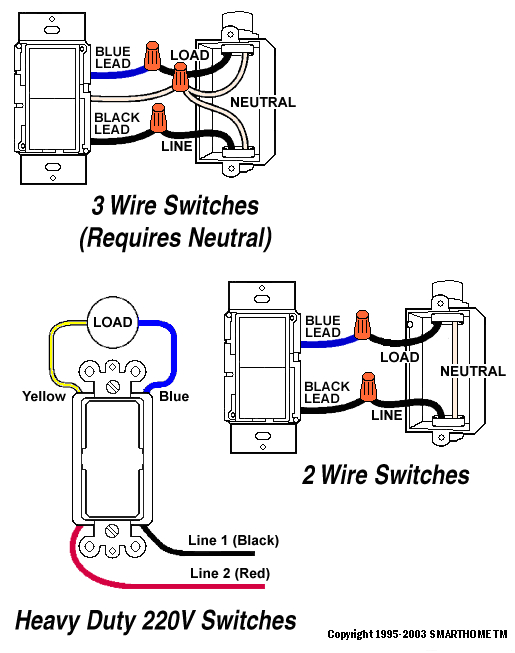 BLUE LEAD
LOAD
NEUTRAL
BLACK LEAD
LINE

3 Wire Switches
(Requires Neutral)

LOAD
Yellow
Blue

BLUE LEAD
LOAD
NEUTRAL
BLACK LEAD
LINE

2 Wire Switches

Line 1 (Black)
Line 2 (Red)

Heavy Duty 220V Switches

Copyright 1995-2003 SMARTHOME TM