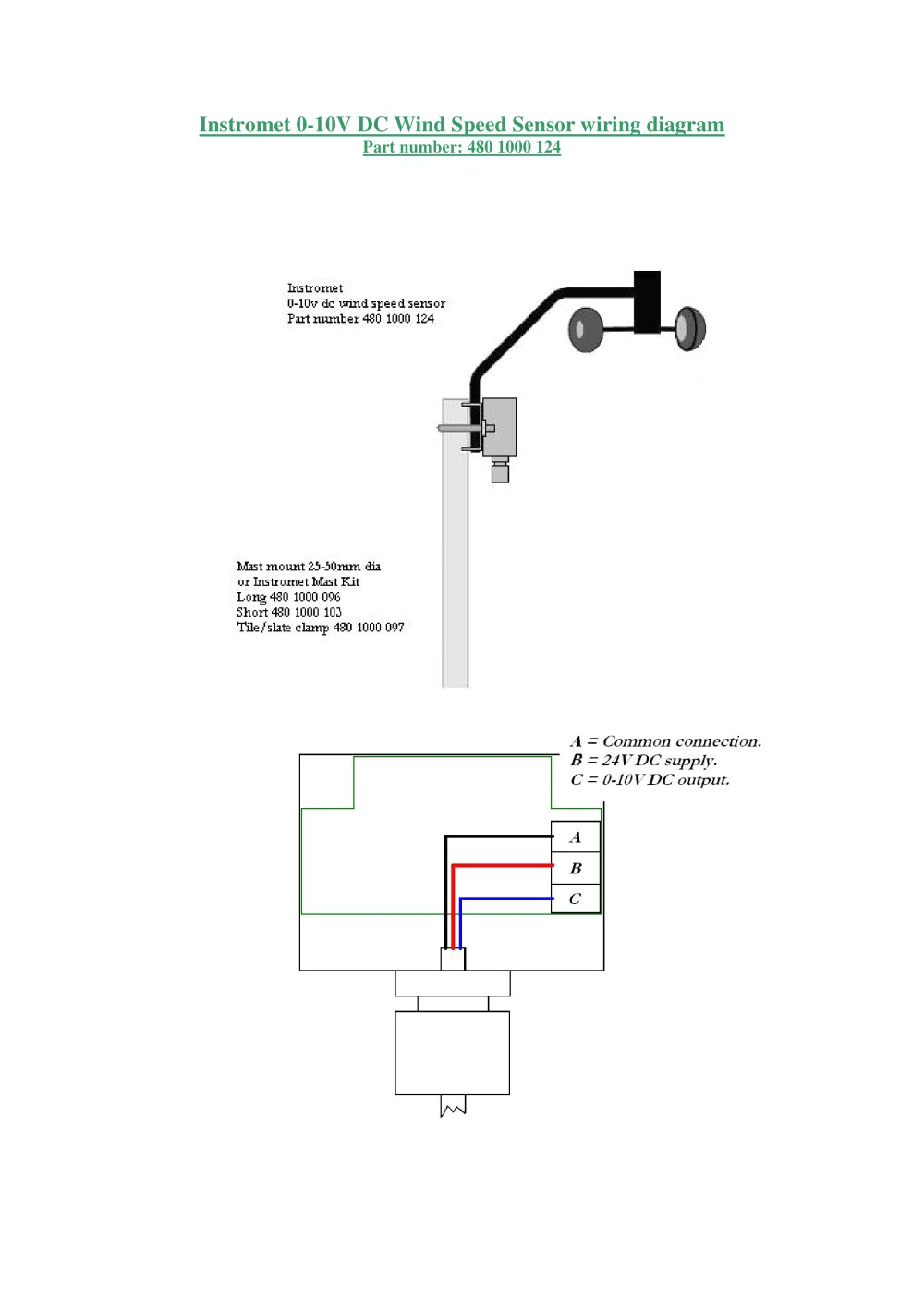 Instromet 0-10V DC Wind Speed Sensor wiring diagram
Part number: 480 1000 124

Instromet
0-10v dc wind speed sensor
Part number 480 1000 124

Mast mount 25-50mm dia
or Instromet Mast Kit
Long 480 1000 096
Short 480 1000 103
Tile/slate clamp 480 1000 097

A = Common connection.
B = 24V DC supply.
C = 0-10V DC output.

A
B
C