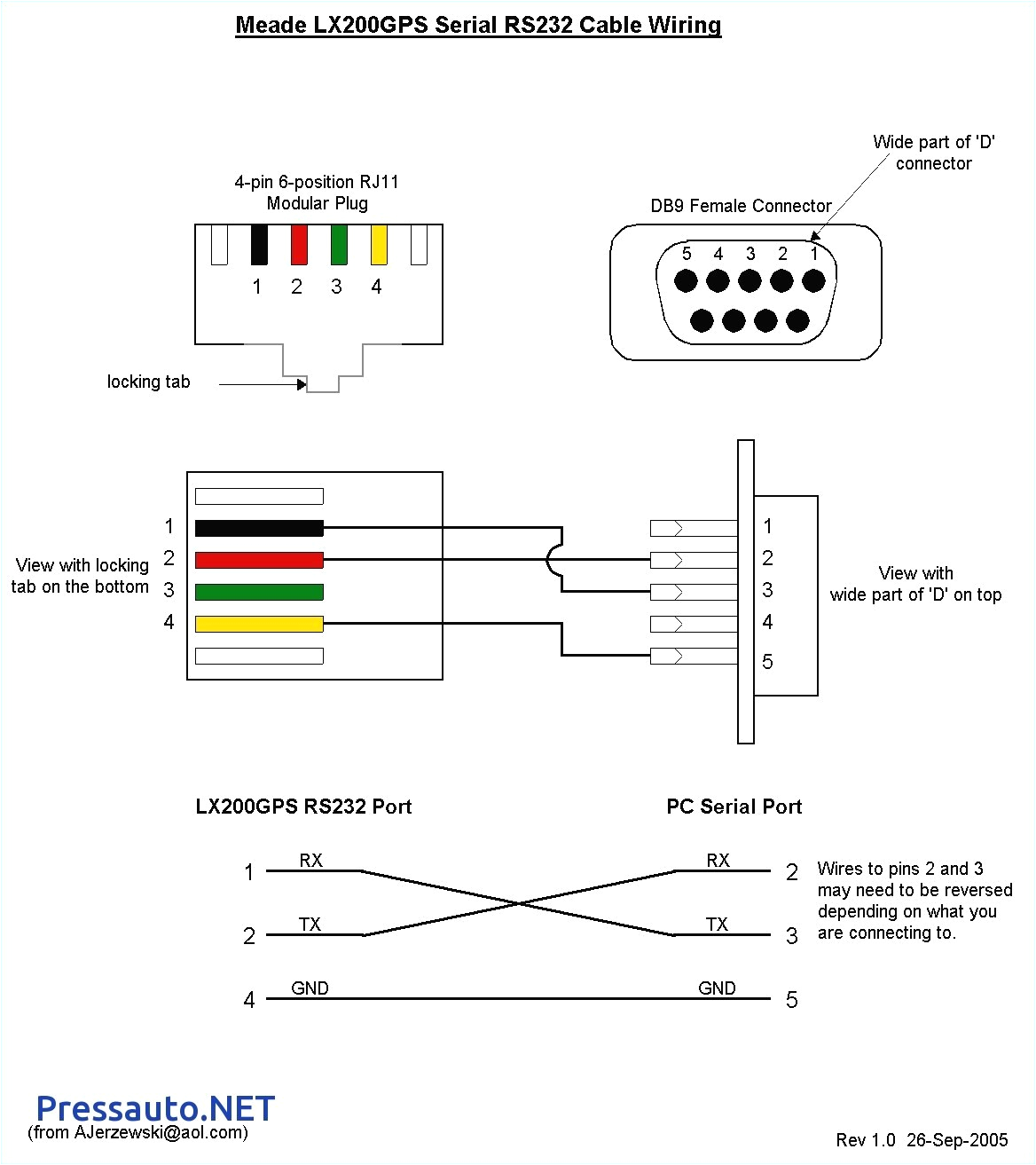 Meade LX200GPS Serial RS232 Cable Wiring

4-pin 6-position RJ11
Modular Plug

1 2 3 4

locking tab

Wide part of 'D' connector

DB9 Female Connector

5 4 3 2 1

View with locking tab on the bottom

1
2
3
4

1
2
3
4
5

View with wide part of 'D' on top

LX200GPS RS232 Port

PC Serial Port

1 RX
2 TX
4 GND

RX 2
TX 3
GND 5

Wires to pins 2 and 3 may need to be reversed depending on what you are connecting to.

Pressauto.NET
(from AJerzewski@aol.com)

Rev 1.0 26-Sep-2005