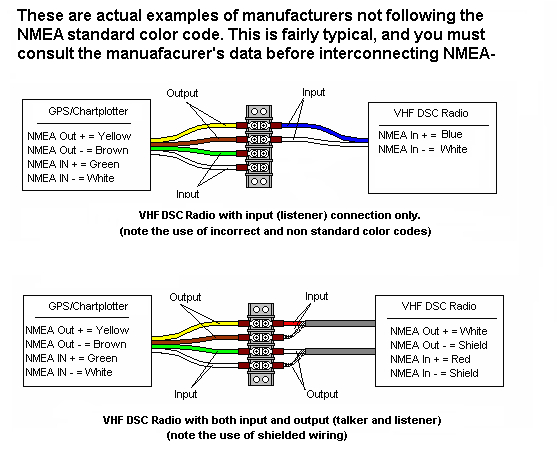 These are actual examples of manufacturers not following the NMEA standard color code. This is fairly typical, and you must consult the manuafacurer's data before interconnecting NMEA-

GPS/Chartplotter
NMEA Out + = Yellow
NMEA Out - = Brown
NMEA IN + = Green
NMEA IN - = White

Output
Input
Input

VHF DSC Radio
NMEA In + = Blue
NMEA In - = White

VHF DSC Radio with input (listener) connection only.
(note the use of incorrect and non standard color codes)

GPS/Chartplotter
NMEA Out + = Yellow
NMEA Out - = Brown
NMEA IN + = Green
NMEA IN - = White

Output
Input
Input
Output

VHF DSC Radio
NMEA Out + = White
NMEA Out - = Shield
NMEA In + = Red
NMEA In - = Shield

VHF DSC Radio with both input and output (talker and listener)
(note the use of shielded wiring)