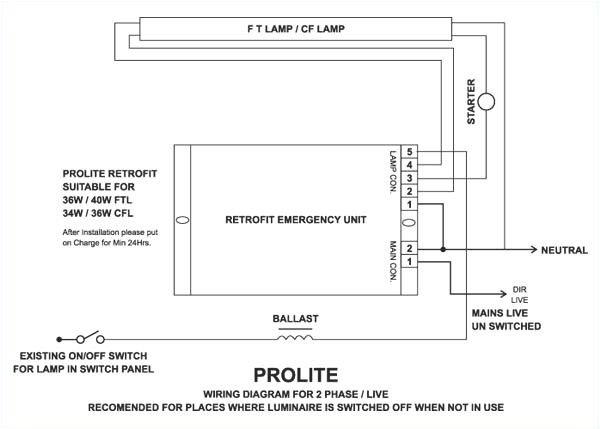 F T LAMP / CF LAMP

STARTER

PROLITE RETROFIT SUITABLE FOR 36W / 40W FTL 34W / 36W CFL

After Installation please put on Charge for Min 24Hrs.

RETROFIT EMERGENCY UNIT

LAMP CON.

5
4
3
2
1

MAIN CON.

2
1

NEUTRAL

DIR LIVE

MAINS LIVE UN SWITCHED

BALLAST

EXISTING ON/OFF SWITCH FOR LAMP IN SWITCH PANEL

PROLITE

WIRING DIAGRAM FOR 2 PHASE / LIVE

RECOMENDED FOR PLACES WHERE LUMINAIRE IS SWITCHED OFF WHEN NOT IN USE