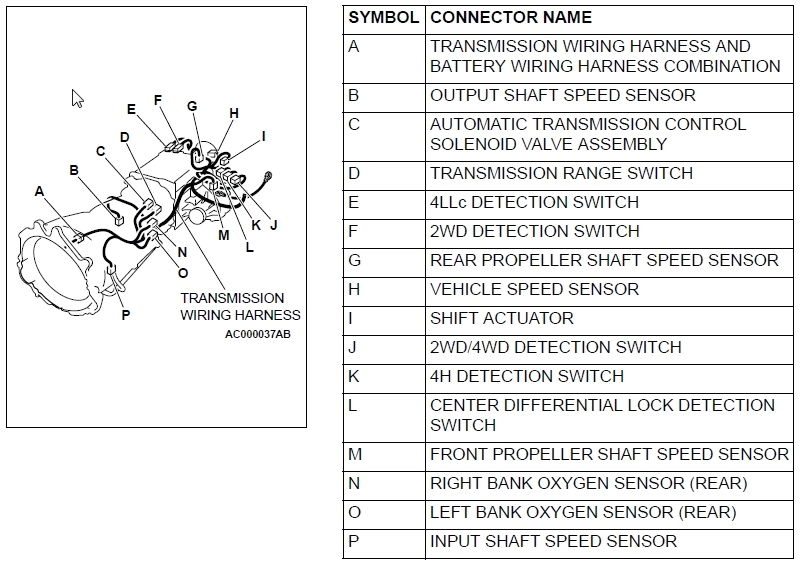 E F G H I D C B A M K J L N O P

TRANSMISSION WIRING HARNESS

AC000037AB

| SYMBOL | CONNECTOR NAME |
|---|---|
| A | TRANSMISSION WIRING HARNESS AND BATTERY WIRING HARNESS COMBINATION |
| B | OUTPUT SHAFT SPEED SENSOR |
| C | AUTOMATIC TRANSMISSION CONTROL SOLENOID VALVE ASSEMBLY |
| D | TRANSMISSION RANGE SWITCH |
| E | 4LLc DETECTION SWITCH |
| F | 2WD DETECTION SWITCH |
| G | REAR PROPELLER SHAFT SPEED SENSOR |
| H | VEHICLE SPEED SENSOR |
| I | SHIFT ACTUATOR |
| J | 2WD/4WD DETECTION SWITCH |
| K | 4H DETECTION SWITCH |
| L | CENTER DIFFERENTIAL LOCK DETECTION SWITCH |
| M | FRONT PROPELLER SHAFT SPEED SENSOR |
| N | RIGHT BANK OXYGEN SENSOR (REAR) |
| O | LEFT BANK OXYGEN SENSOR (REAR) |
| P | INPUT SHAFT SPEED SENSOR |