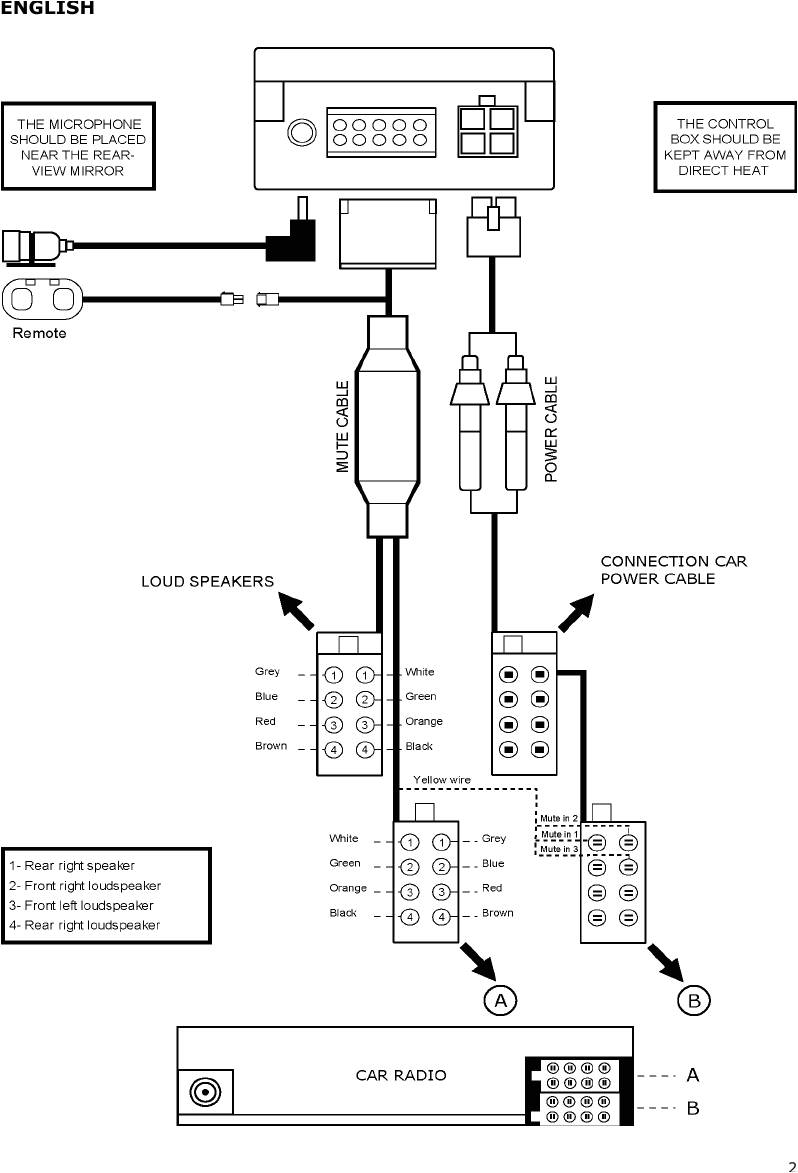 ENGLISH

THE MICROPHONE SHOULD BE PLACED NEAR THE REAR-VIEW MIRROR

THE CONTROL BOX SHOULD BE KEPT AWAY FROM DIRECT HEAT

Remote

MUTE CABLE

POWER CABLE

LOUD SPEAKERS

CONNECTION CAR POWER CABLE

Grey 1 1 White
Blue 2 2 Green
Red 3 3 Orange
Brown 4 4 Black

Yellow wire

Mute in 2
Mute in 1
Mute in 3

White 1 1 Grey
Green 2 2 Blue
Orange 3 3 Red
Black 4 4 Brown

1- Rear right speaker
2- Front right loudspeaker
3- Front left loudspeaker
4- Rear right loudspeaker

A

B

CAR RADIO

A

B

2