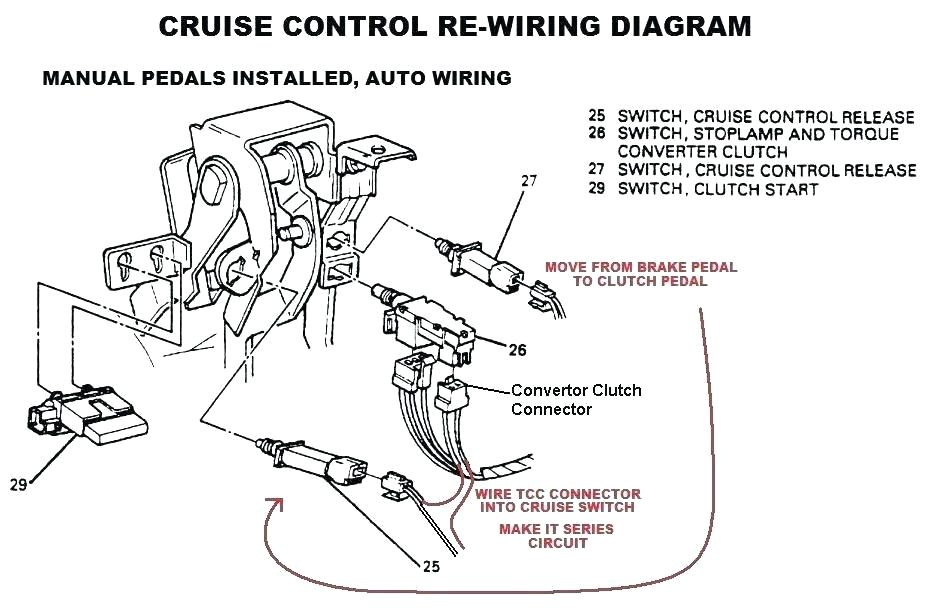 CRUISE CONTROL RE-WIRING DIAGRAM

MANUAL PEDALS INSTALLED, AUTO WIRING

25 SWITCH, CRUISE CONTROL RELEASE
26 SWITCH, STOPLAMP AND TORQUE CONVERTER CLUTCH
27 SWITCH, CRUISE CONTROL RELEASE
29 SWITCH, CLUTCH START

27

MOVE FROM BRAKE PEDAL TO CLUTCH PEDAL

26

Convertor Clutch Connector

29

WIRE TCC CONNECTOR INTO CRUISE SWITCH

MAKE IT SERIES CIRCUIT

25