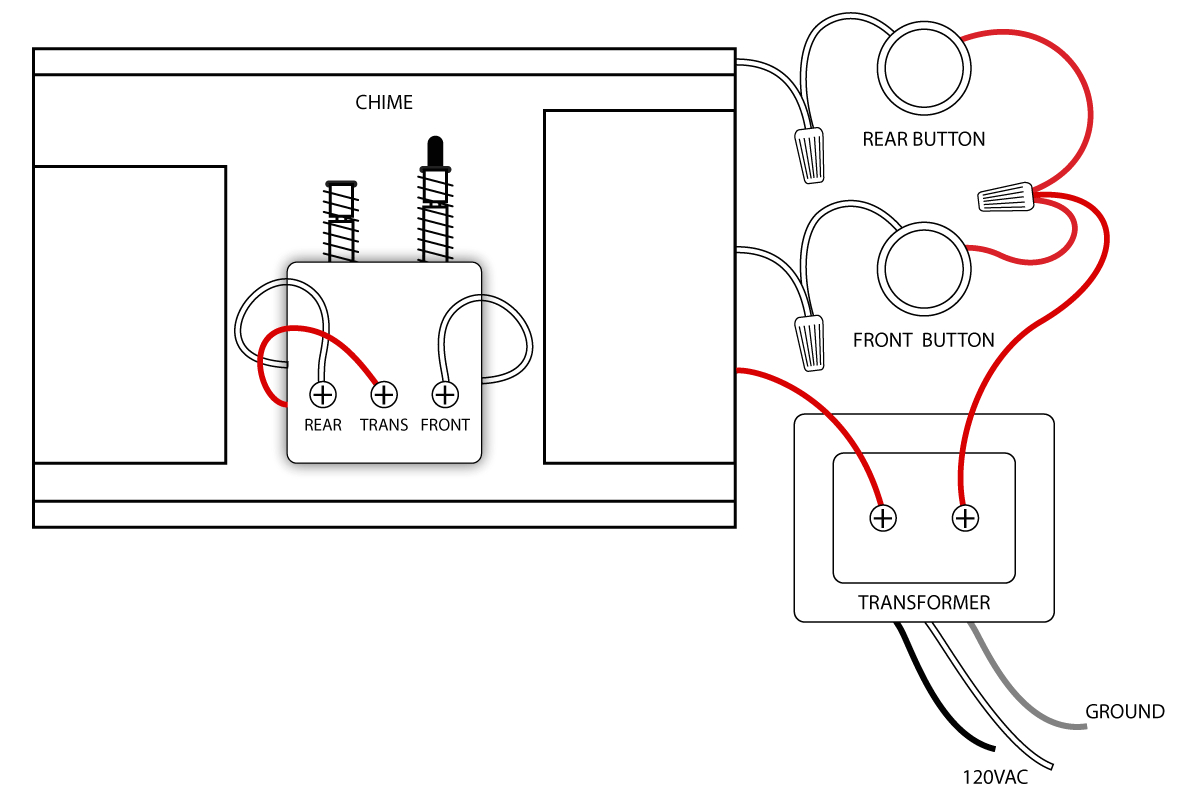 CHIME

REAR BUTTON

FRONT BUTTON

REAR TRANS FRONT

TRANSFORMER

GROUND

120VAC