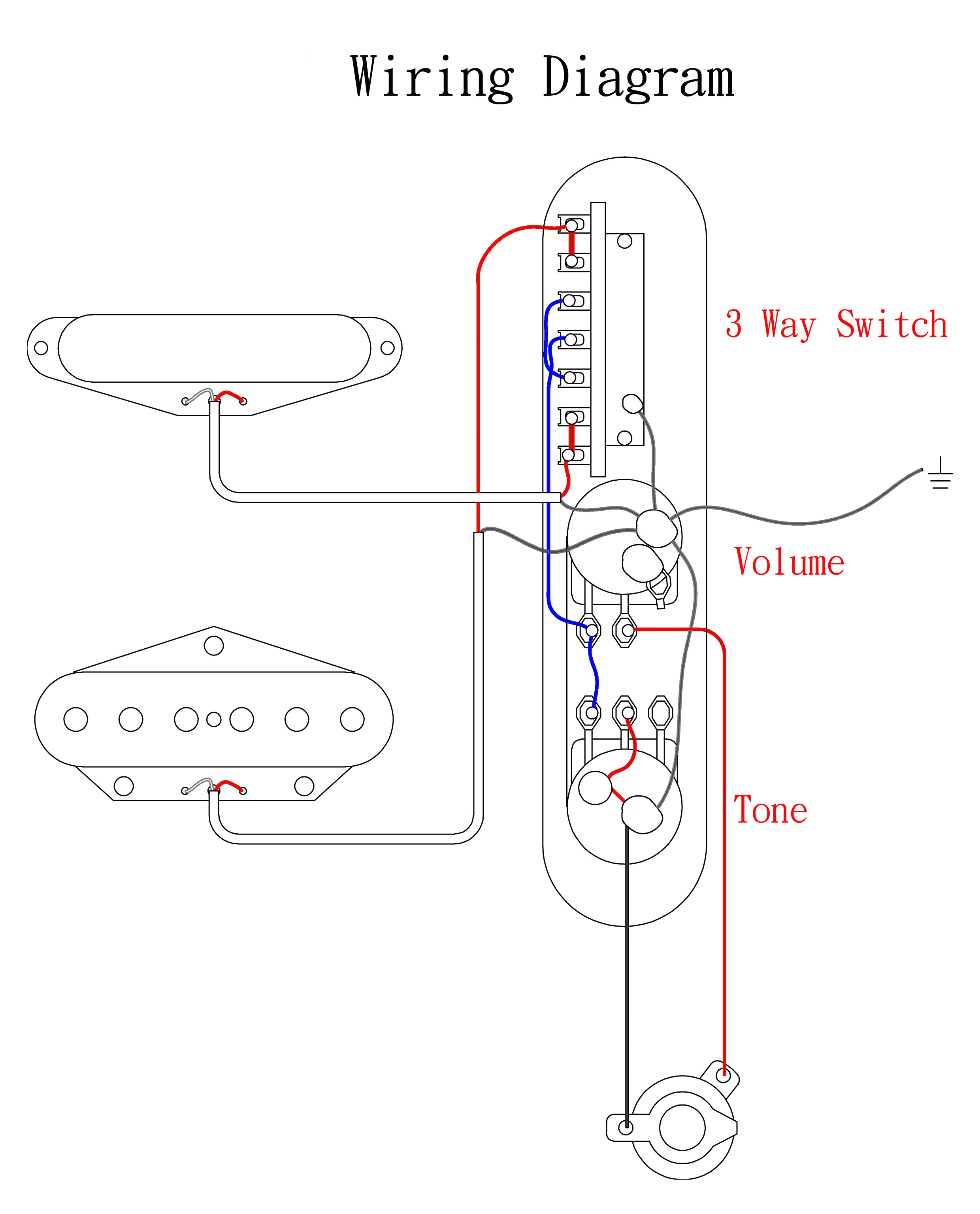 Wiring Diagram

3 Way Switch

Volume

Tone