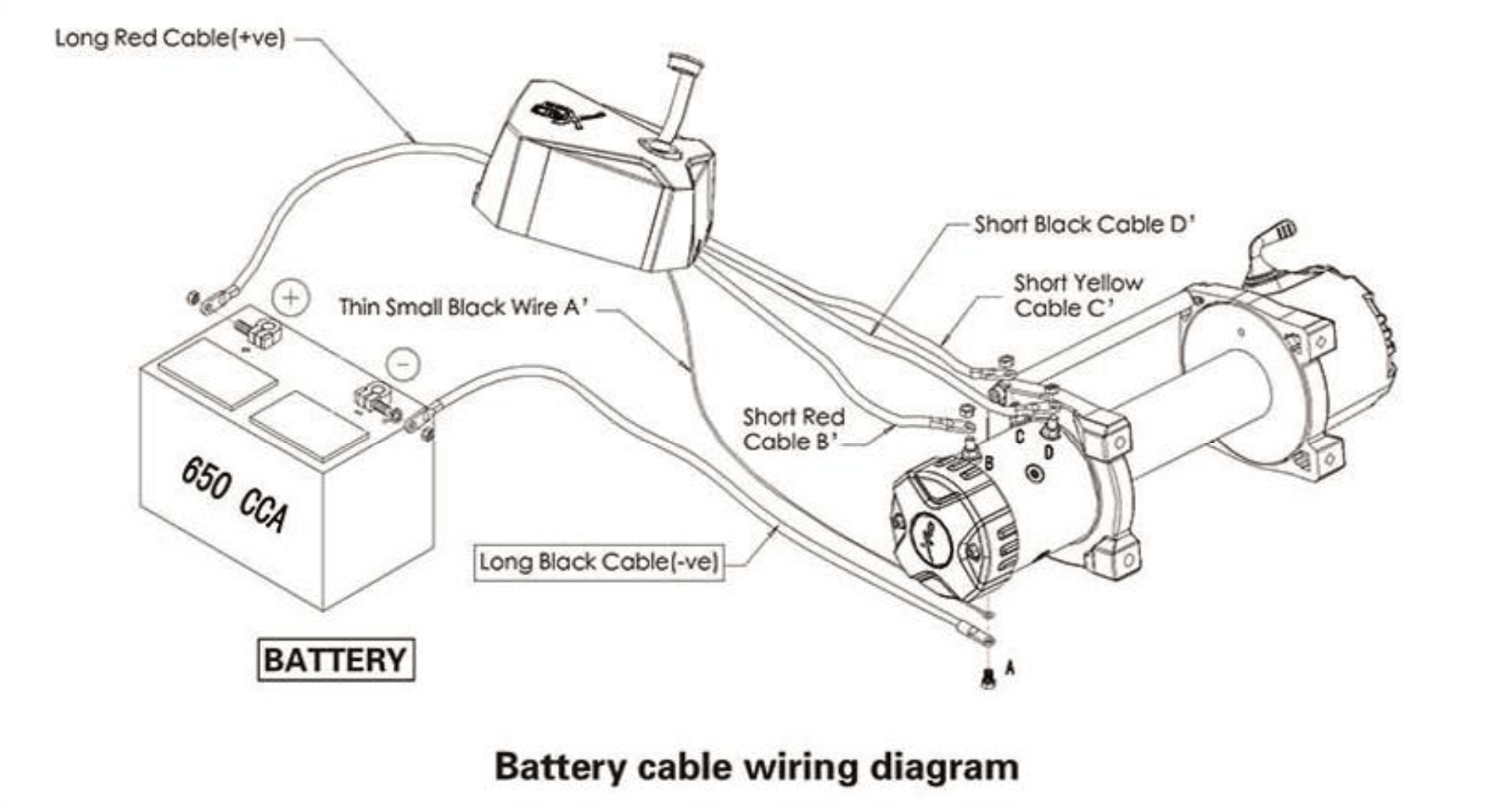 Long Red Cable(+ve)

Short Black Cable D'

Short Yellow Cable C'

Thin Small Black Wire A'

+

−

Short Red Cable B'

C

B

D

650 CCA

Long Black Cable(-ve)

BATTERY

A

Battery cable wiring diagram