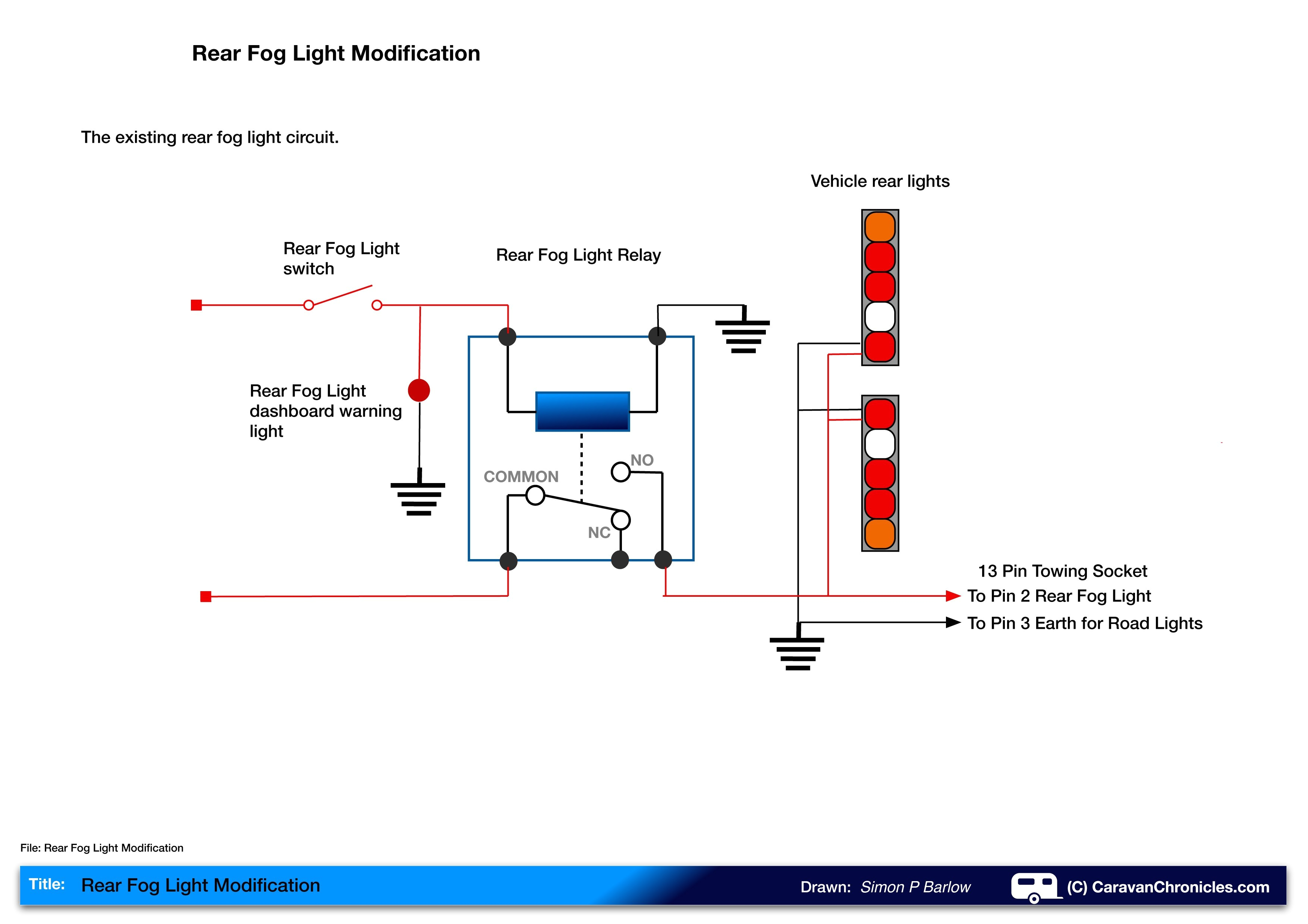 Rear Fog Light Modification

The existing rear fog light circuit.

Vehicle rear lights

Rear Fog Light switch

Rear Fog Light Relay

Rear Fog Light dashboard warning light

NO

COMMON

NC

13 Pin Towing Socket
To Pin 2 Rear Fog Light
To Pin 3 Earth for Road Lights

File: Rear Fog Light Modification

Title: Rear Fog Light Modification

Drawn: Simon P Barlow

(C) CaravanChronicles.com