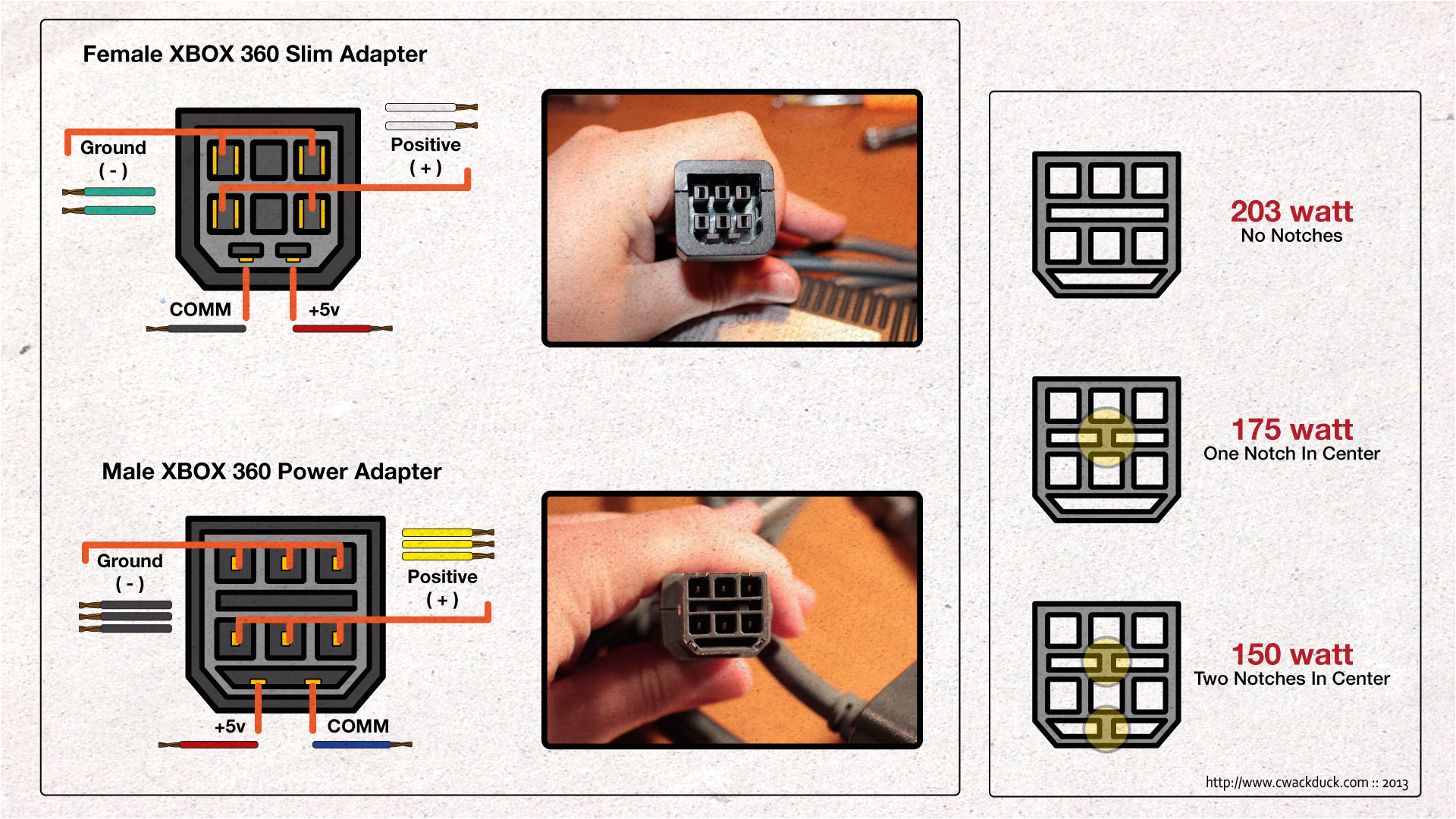 Female XBOX 360 Slim Adapter

Ground
( - )

Positive
( + )

COMM

+5v

Male XBOX 360 Power Adapter

Ground
( - )

Positive
( + )

+5v

COMM

203 watt
No Notches

175 watt
One Notch In Center

150 watt
Two Notches In Center

http://www.cwackduck.com :: 2013