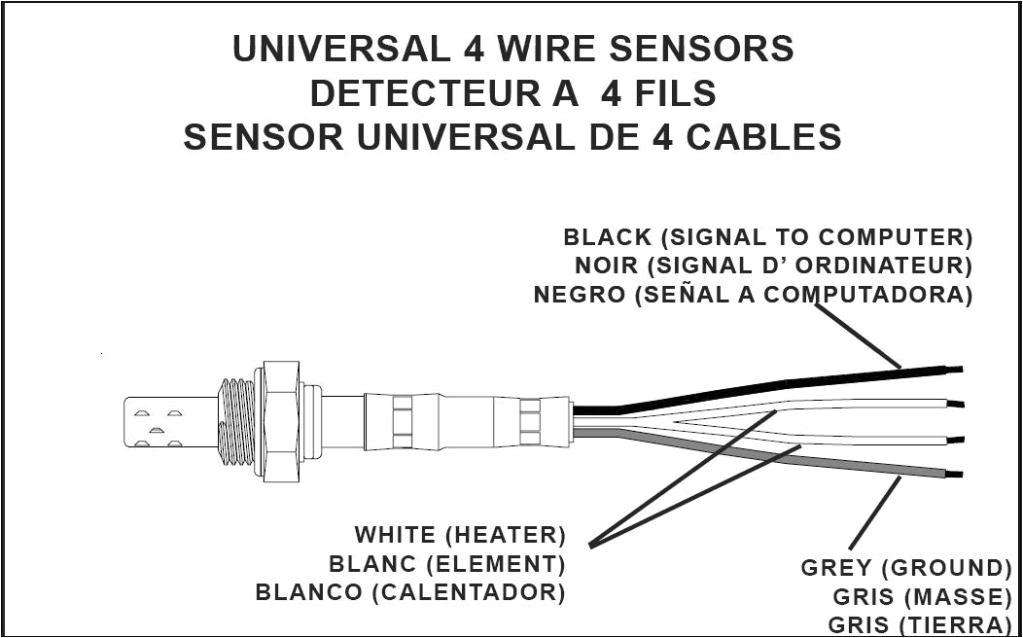 UNIVERSAL 4 WIRE SENSORS
DETECTEUR A 4 FILS
SENSOR UNIVERSAL DE 4 CABLES

BLACK (SIGNAL TO COMPUTER)
NOIR (SIGNAL D' ORDINATEUR)
NEGRO (SEÑAL A COMPUTADORA)

WHITE (HEATER)
BLANC (ELEMENT)
BLANCO (CALENTADOR)

GREY (GROUND)
GRIS (MASSE)
GRIS (TIERRA)