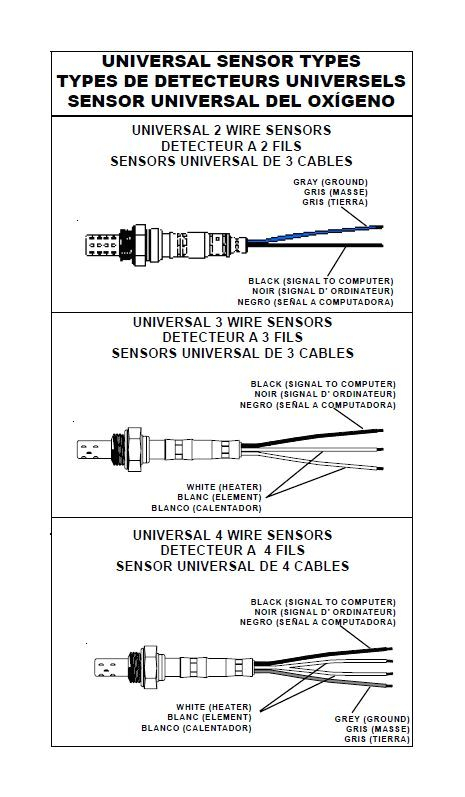 UNIVERSAL SENSOR TYPES
TYPES DE DETECTEURS UNIVERSELS
SENSOR UNIVERSAL DEL OXÍGENO

UNIVERSAL 2 WIRE SENSORS
DETECTEUR A 2 FILS
SENSORS UNIVERSAL DE 3 CABLES

GRAY (GROUND)
GRIS (MASSE)
GRIS (TIERRA)

BLACK (SIGNAL TO COMPUTER)
NOIR (SIGNAL D' ORDINATEUR)
NEGRO (SEÑAL A COMPUTADORA)

UNIVERSAL 3 WIRE SENSORS
DETECTEUR A 3 FILS
SENSORS UNIVERSAL DE 3 CABLES

BLACK (SIGNAL TO COMPUTER)
NOIR (SIGNAL D' ORDINATEUR)
NEGRO (SEÑAL A COMPUTADORA)

WHITE (HEATER)
BLANC (ELEMENT)
BLANCO (CALENTADOR)

UNIVERSAL 4 WIRE SENSORS
DETECTEUR A 4 FILS
SENSOR UNIVERSAL DE 4 CABLES

BLACK (SIGNAL TO COMPUTER)
NOIR (SIGNAL D' ORDINATEUR)
NEGRO (SEÑAL A COMPUTADORA)

WHITE (HEATER)
BLANC (ELEMENT)
BLANCO (CALENTADOR)

GREY (GROUND)
GRIS (MASSE)
GRIS (TIERRA)