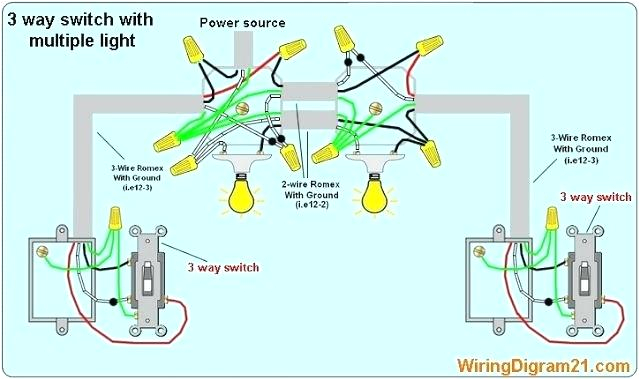 3 way switch with multiple light

Power source

3-Wire Romex With Ground (i.e12-3)

2-wire Romex With Ground (i.e12-2)

3-Wire Romex With Ground (i.e12-3)

3 way switch

3 way switch

WiringDigram21.com