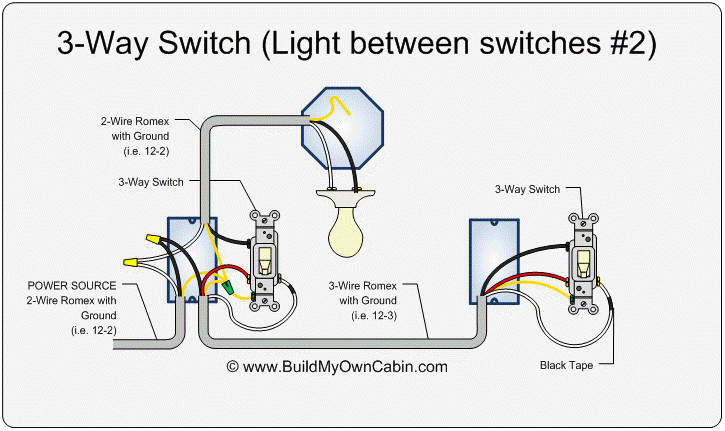 3-Way Switch (Light between switches #2)

2-Wire Romex with Ground (i.e. 12-2)

3-Way Switch

3-Way Switch

POWER SOURCE 2-Wire Romex with Ground (i.e. 12-2)

3-Wire Romex with Ground (i.e. 12-3)

© www.BuildMyOwnCabin.com

Black Tape