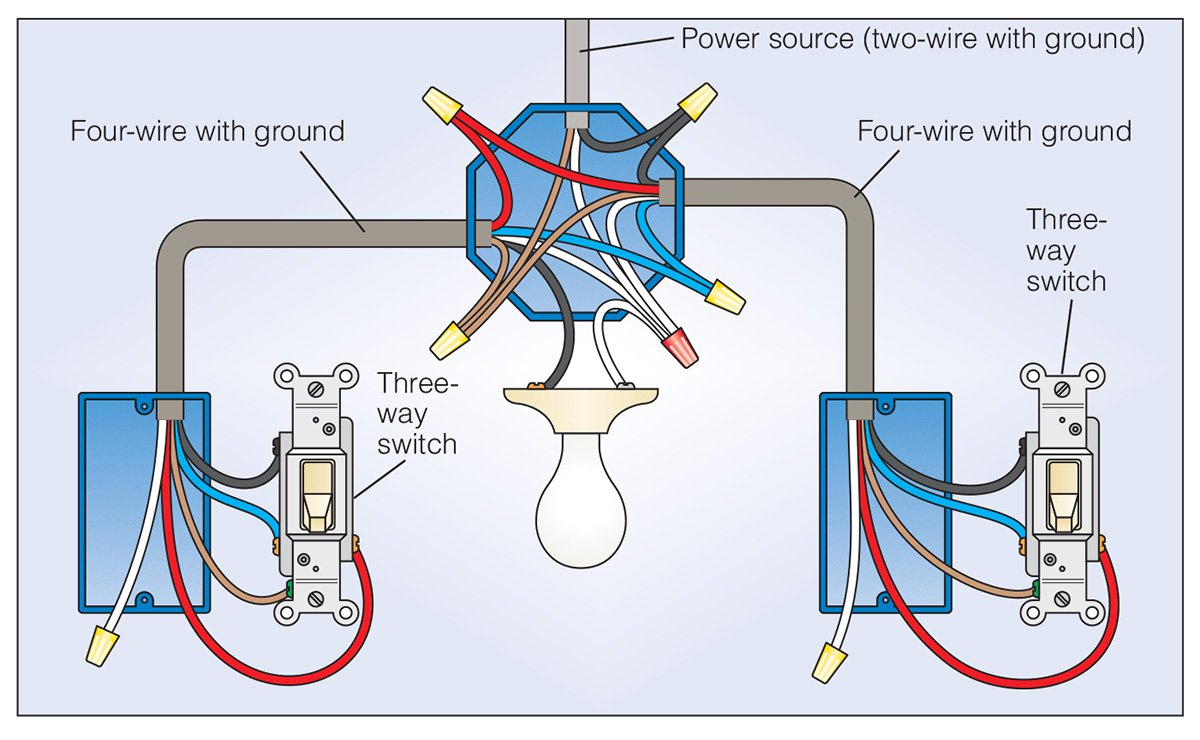 Power source (two-wire with ground)

Four-wire with ground

Four-wire with ground

Three-way switch

Three-way switch