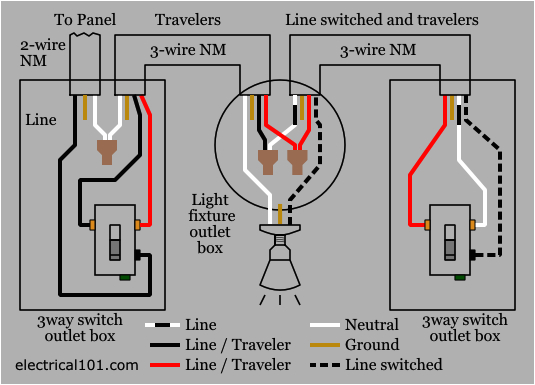 To Panel

Travelers

Line switched and travelers

2-wire NM

3-wire NM

3-wire NM

Line

Light fixture outlet box

3way switch outlet box

3way switch outlet box

Line

Line / Traveler

Line / Traveler

Neutral

Ground

Line switched

electrical101.com