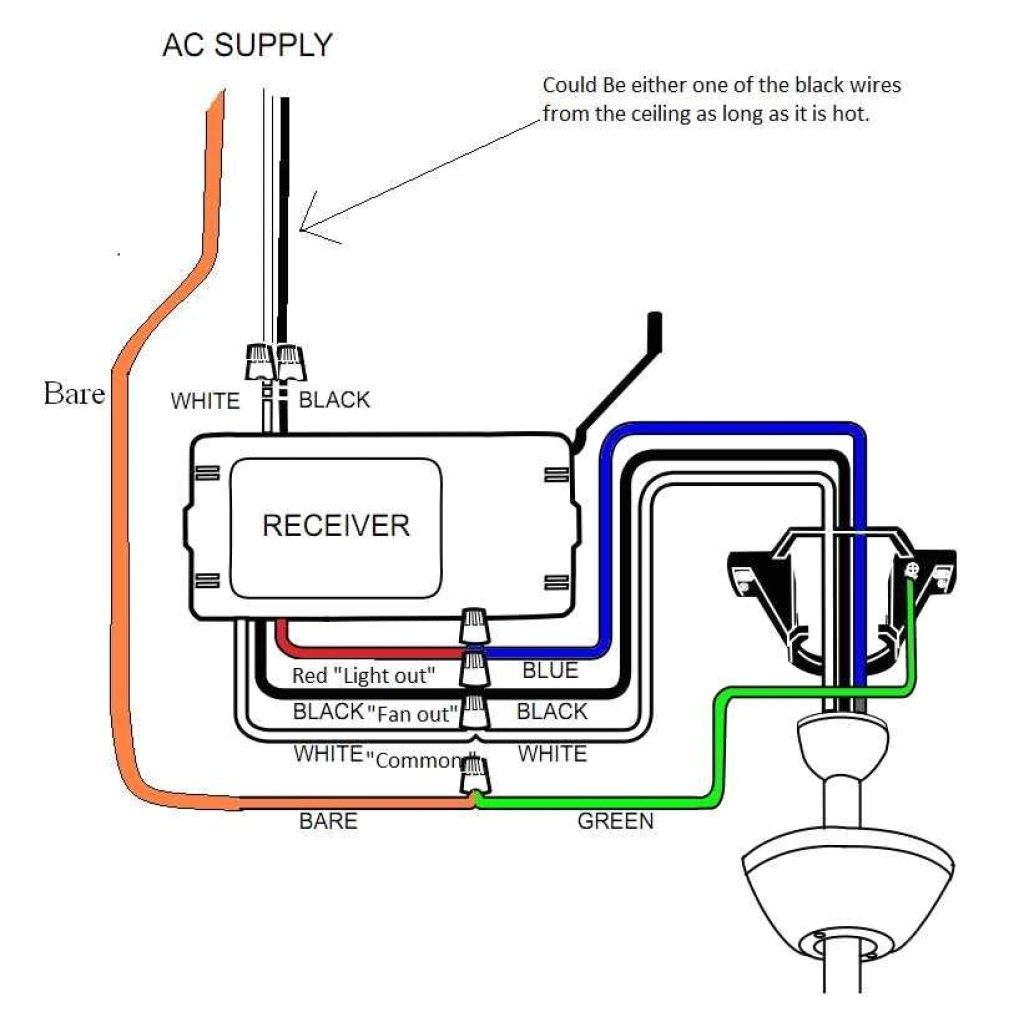 AC SUPPLY

Could Be either one of the black wires from the ceiling as long as it is hot.

Bare

WHITE BLACK

RECEIVER

Red "Light out"

BLUE

BLACK "Fan out"

BLACK

WHITE "Common"

WHITE

BARE

GREEN