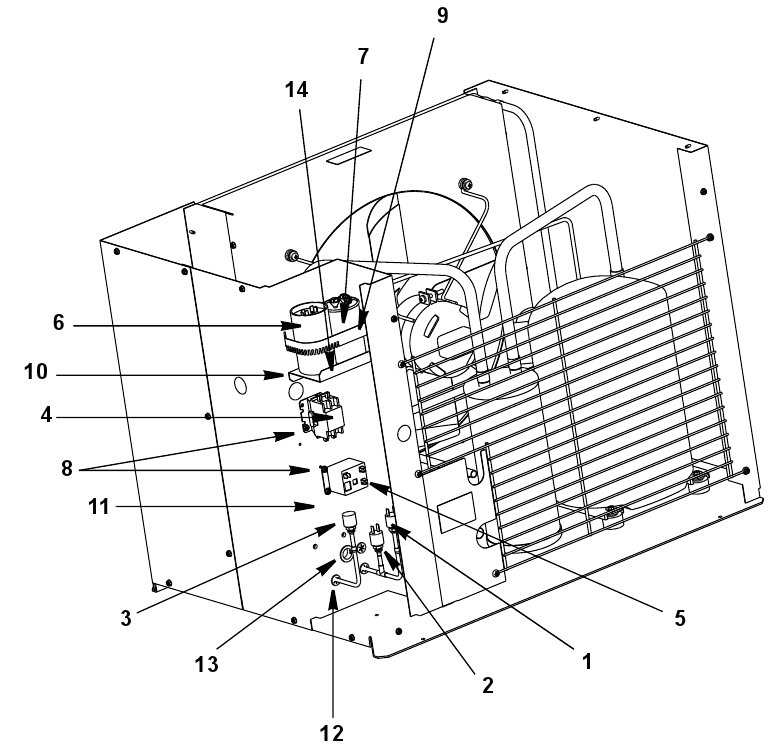 9
7
14
6
10
4
8
11
3
13
12
2
1
5