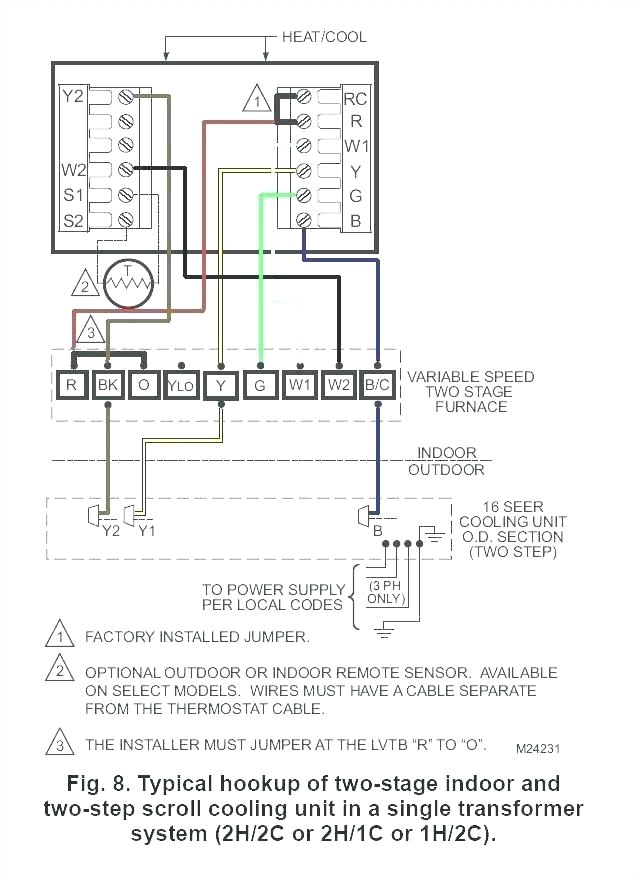 HEAT/COOL

Y2
W2
S1
S2

1

RC
R
W1
Y
G
B

2
T

3

R
BK
O
YLO
Y
G
W1
W2
B/C

VARIABLE SPEED TWO STAGE FURNACE

INDOOR
OUTDOOR

Y2
Y1
B

16 SEER COOLING UNIT O.D. SECTION (TWO STEP)

TO POWER SUPPLY PER LOCAL CODES

(3 PH ONLY)

1 FACTORY INSTALLED JUMPER.

2 OPTIONAL OUTDOOR OR INDOOR REMOTE SENSOR. AVAILABLE ON SELECT MODELS. WIRES MUST HAVE A CABLE SEPARATE FROM THE THERMOSTAT CABLE.

3 THE INSTALLER MUST JUMPER AT THE LVTB "R" TO "O".

M24231

Fig. 8. Typical hookup of two-stage indoor and two-step scroll cooling unit in a single transformer system (2H/2C or 2H/1C or 1H/2C).