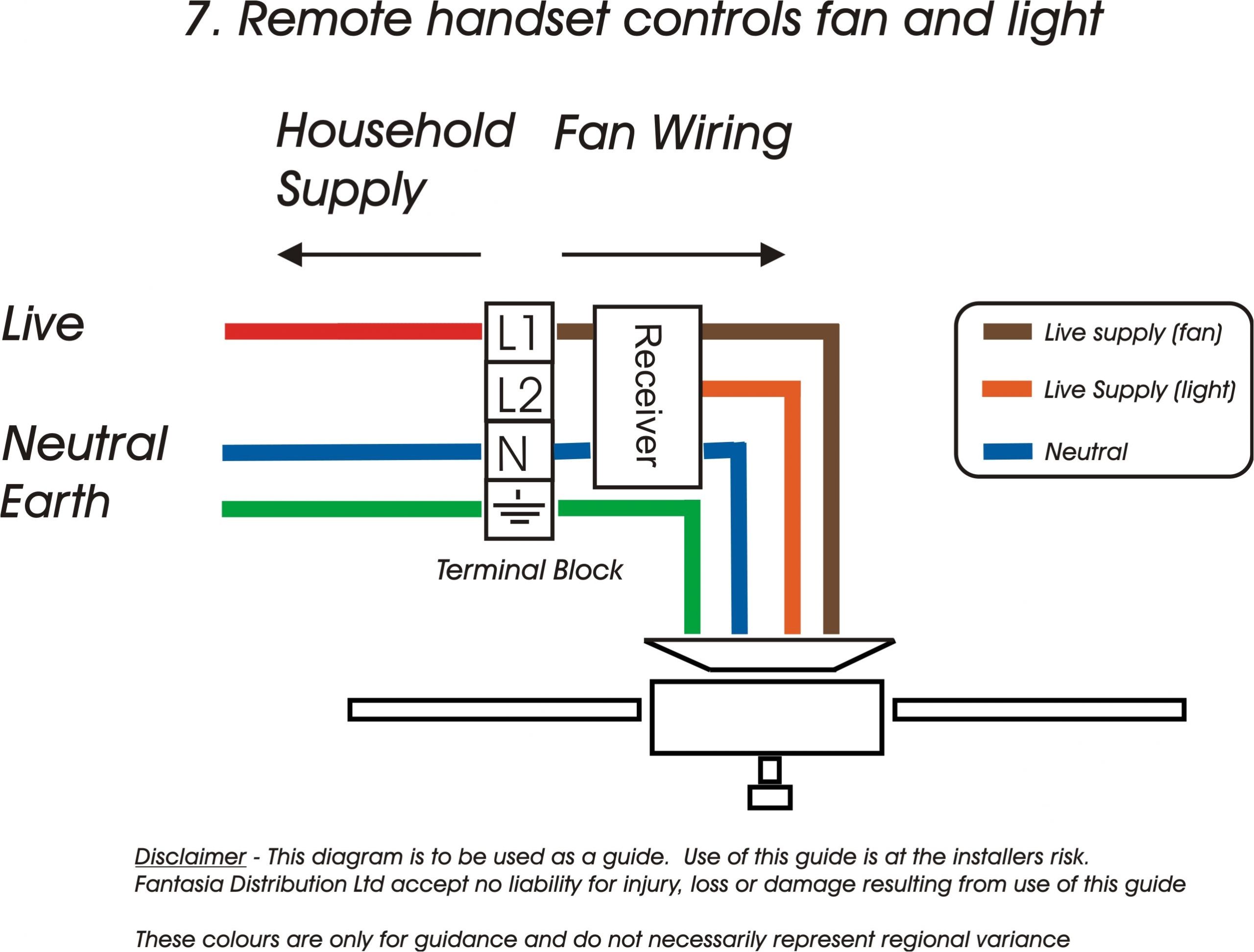 7. Remote handset controls fan and light

Household Supply

Fan Wiring

Live

Neutral

Earth

L1

L2

N

Receiver

Terminal Block

Live supply (fan)

Live Supply (light)

Neutral

Disclaimer - This diagram is to be used as a guide. Use of this guide is at the installers risk. Fantasia Distribution Ltd accept no liability for injury, loss or damage resulting from use of this guide

These colours are only for guidance and do not necessarily represent regional variance