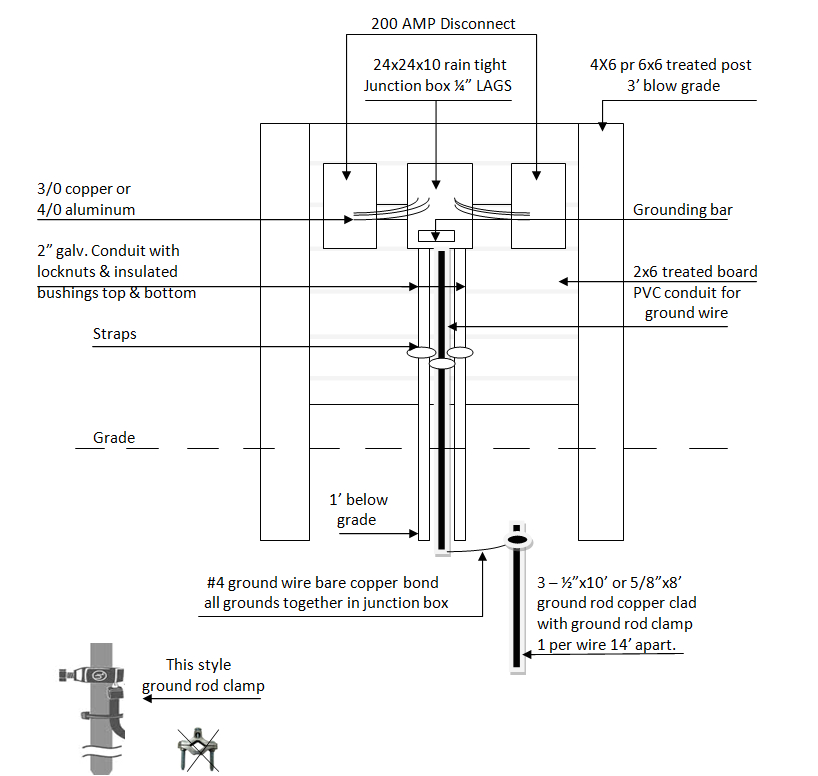 200 AMP Disconnect

24x24x10 rain tight Junction box ¼" LAGS

4X6 pr 6x6 treated post 3' blow grade

3/0 copper or 4/0 aluminum

Grounding bar

2" galv. Conduit with locknuts & insulated bushings top & bottom

2x6 treated board
PVC conduit for ground wire

Straps

Grade

1' below grade

#4 ground wire bare copper bond all grounds together in junction box

3 – ½"x10' or 5/8"x8' ground rod copper clad with ground rod clamp 1 per wire 14' apart.

This style ground rod clamp