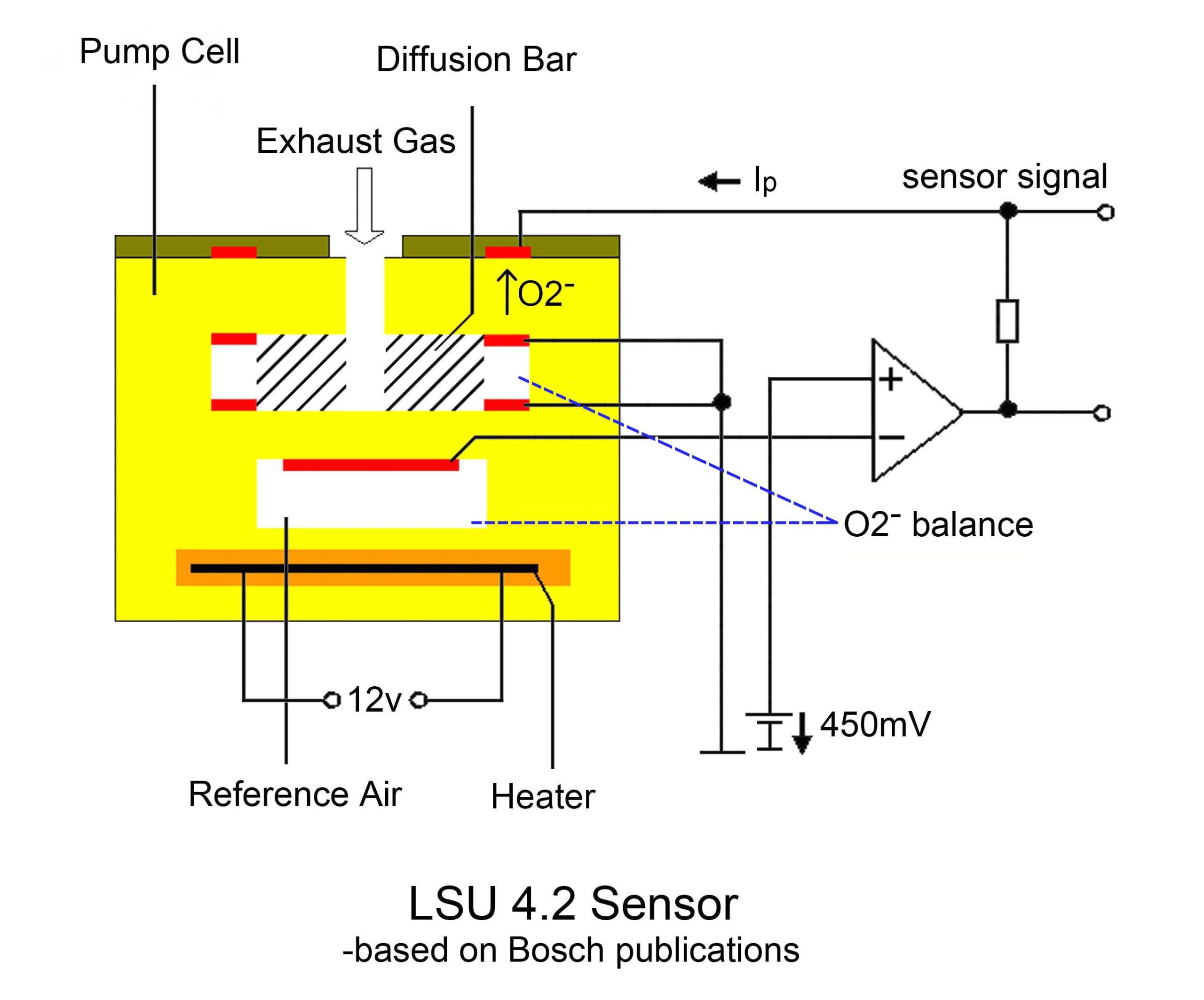 Pump Cell

Diffusion Bar

Exhaust Gas

$I_p$

sensor signal

$O2^-$

+

−

$O2^-$ balance

12v

450mV

Reference Air

Heater

LSU 4.2 Sensor
-based on Bosch publications