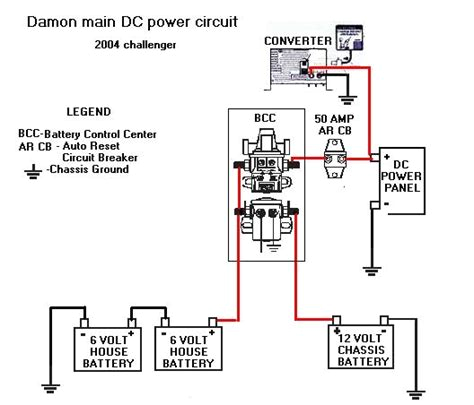 Damon main DC power circuit

2004 challenger

CONVERTER

LEGEND

BCC-Battery Control Center
AR CB - Auto Reset Circuit Breaker
-Chassis Ground

BCC

50 AMP AR CB

+ DC POWER PANEL -

- 6 VOLT + HOUSE BATTERY

- 6 VOLT + HOUSE BATTERY

+ 12 VOLT - CHASSIS BATTERY