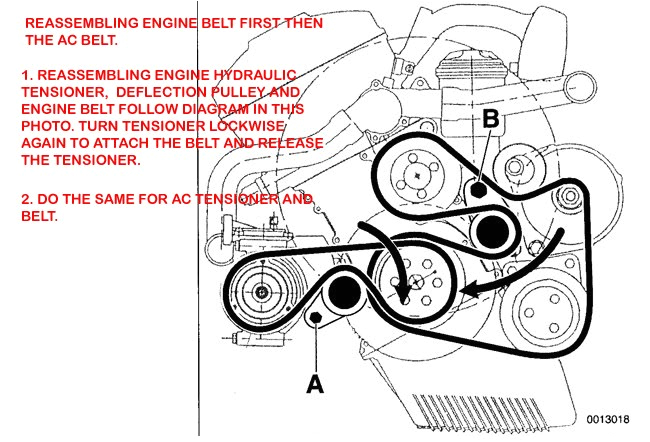 REASSEMBLING ENGINE BELT FIRST THEN THE AC BELT.

1. REASSEMBLING ENGINE HYDRAULIC TENSIONER, DEFLECTION PULLEY AND ENGINE BELT FOLLOW DIAGRAM IN THIS PHOTO. TURN TENSIONER LOCKWISE AGAIN TO ATTACH THE BELT AND RELEASE THE TENSIONER.

2. DO THE SAME FOR AC TENSIONER AND BELT.

B

A

0013018