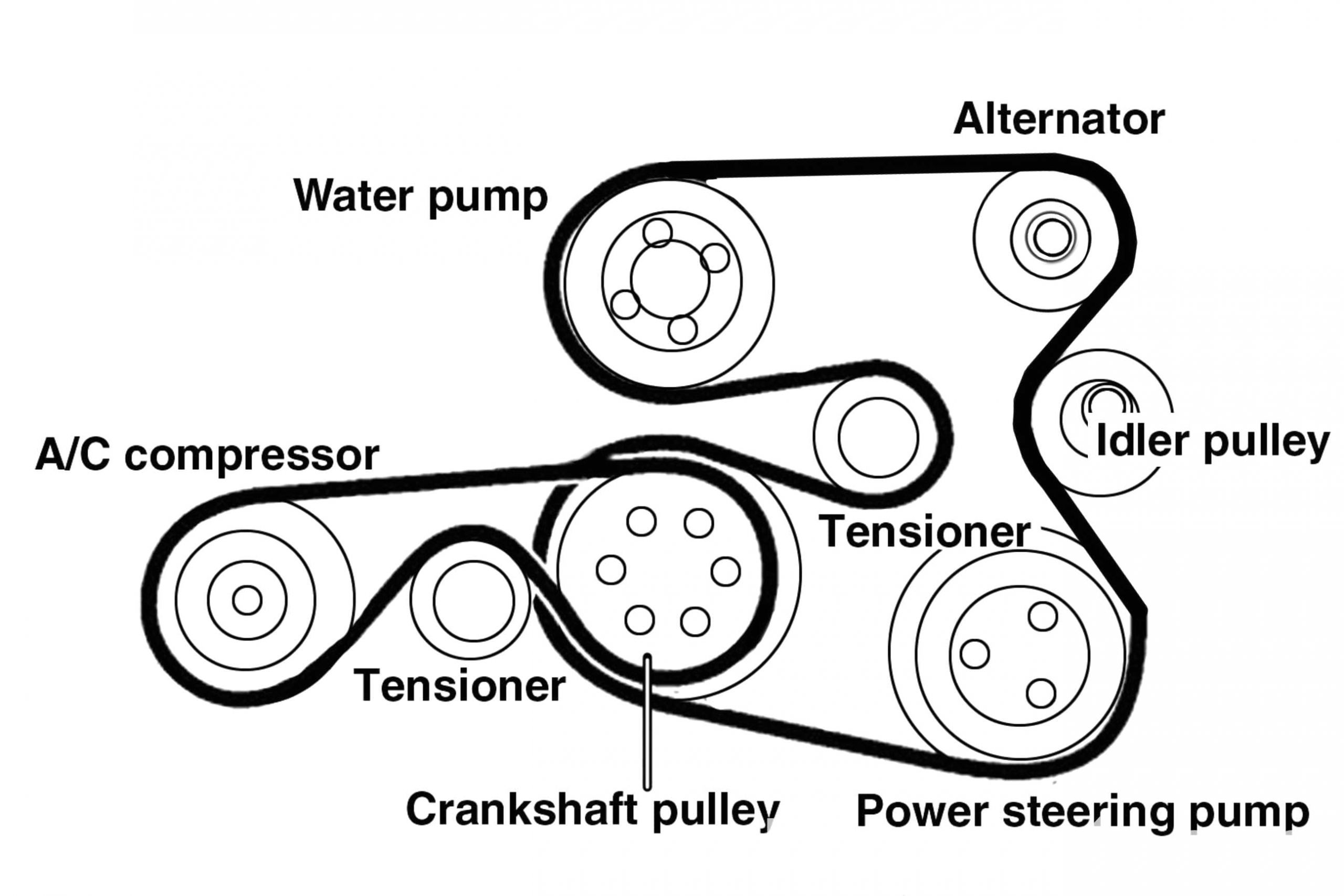 Alternator

Water pump

Idler pulley

A/C compressor

Tensioner

Tensioner

Crankshaft pulley

Power steering pump