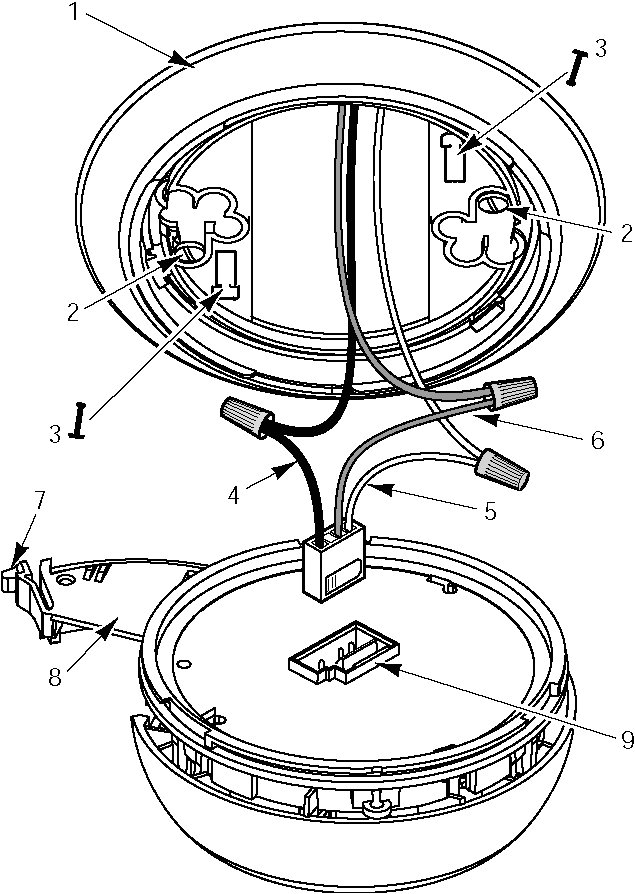 1
3
2
2
3
6
4
5
7
8
9