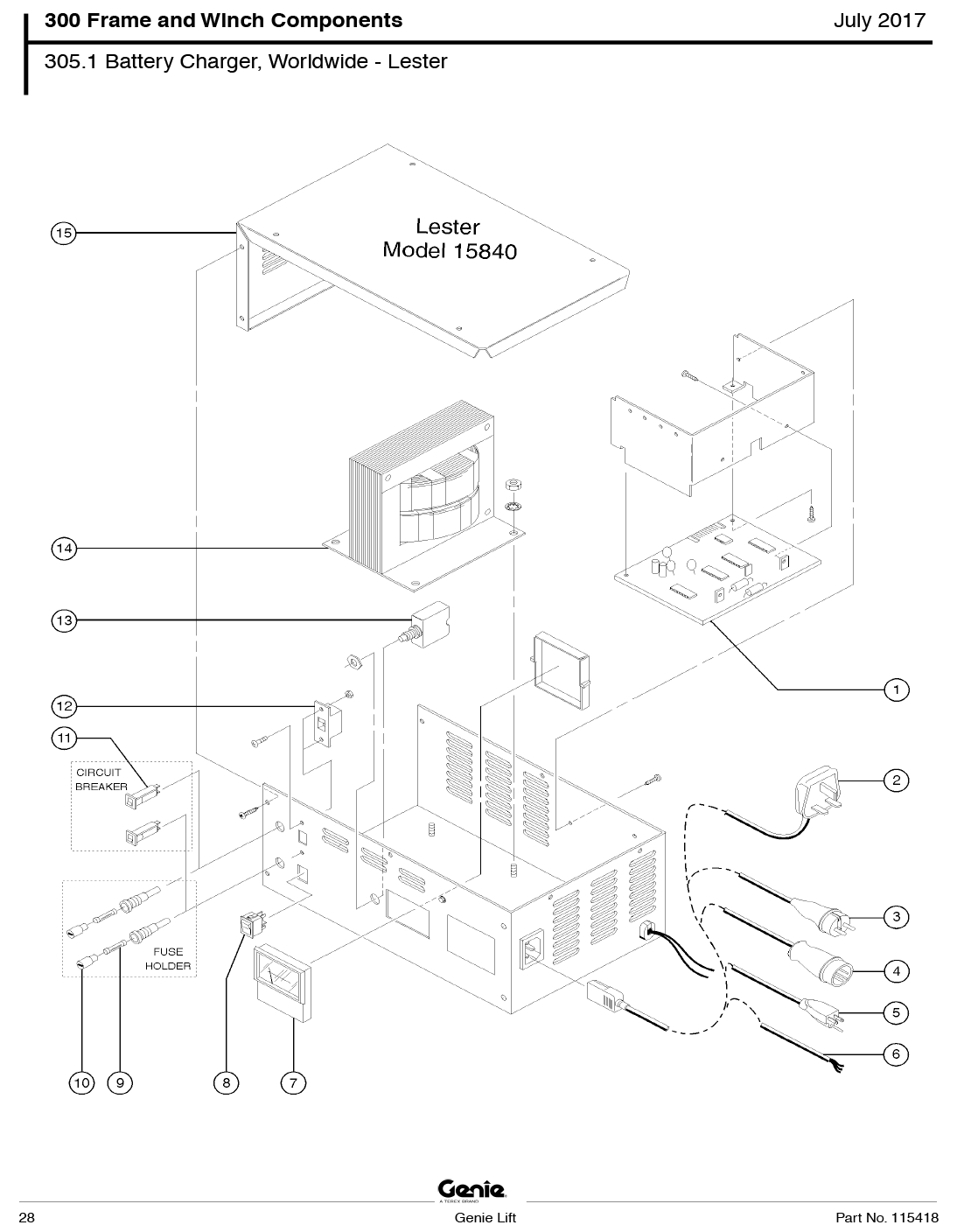 300 Frame and Winch Components

July 2017

305.1 Battery Charger, Worldwide - Lester

15

Lester
Model 15840

14

13

12

11

CIRCUIT
BREAKER

FUSE
HOLDER

1

2

3

4

5

6

10

9

8

7

Genie
A TEREX BRAND

28

Genie Lift

Part No. 115418