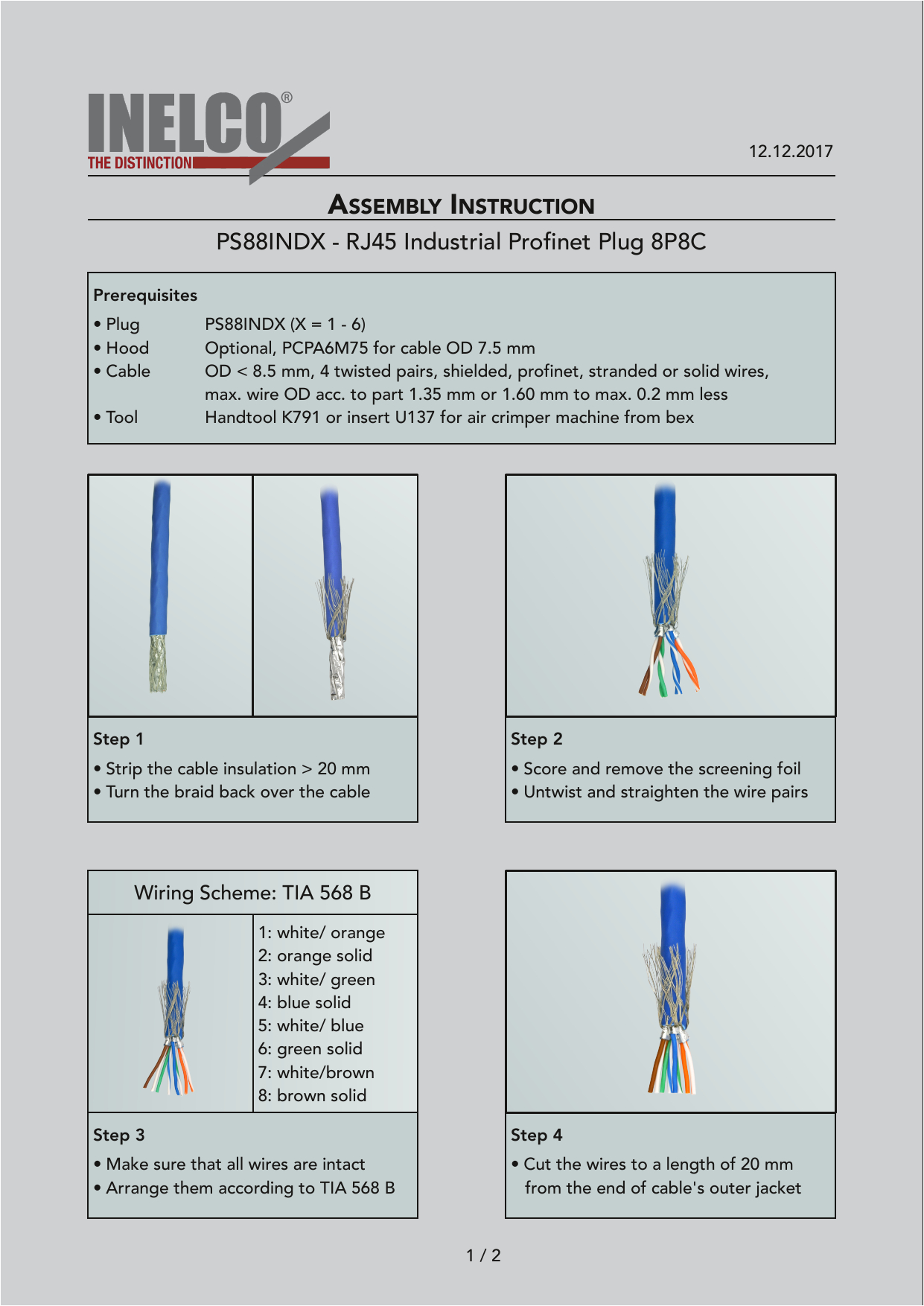 INELCO®
THE DISTINCTION

12.12.2017

ASSEMBLY INSTRUCTION

PS88INDX - RJ45 Industrial Profinet Plug 8P8C

Prerequisites
• Plug PS88INDX (X = 1 - 6)
• Hood Optional, PCPA6M75 for cable OD 7.5 mm
• Cable OD < 8.5 mm, 4 twisted pairs, shielded, profinet, stranded or solid wires, max. wire OD acc. to part 1.35 mm or 1.60 mm to max. 0.2 mm less
• Tool Handtool K791 or insert U137 for air crimper machine from bex

Step 1
• Strip the cable insulation > 20 mm
• Turn the braid back over the cable

Step 2
• Score and remove the screening foil
• Untwist and straighten the wire pairs

Wiring Scheme: TIA 568 B

1: white/ orange
2: orange solid
3: white/ green
4: blue solid
5: white/ blue
6: green solid
7: white/brown
8: brown solid

Step 3
• Make sure that all wires are intact
• Arrange them according to TIA 568 B

Step 4
• Cut the wires to a length of 20 mm from the end of cable's outer jacket

1 / 2