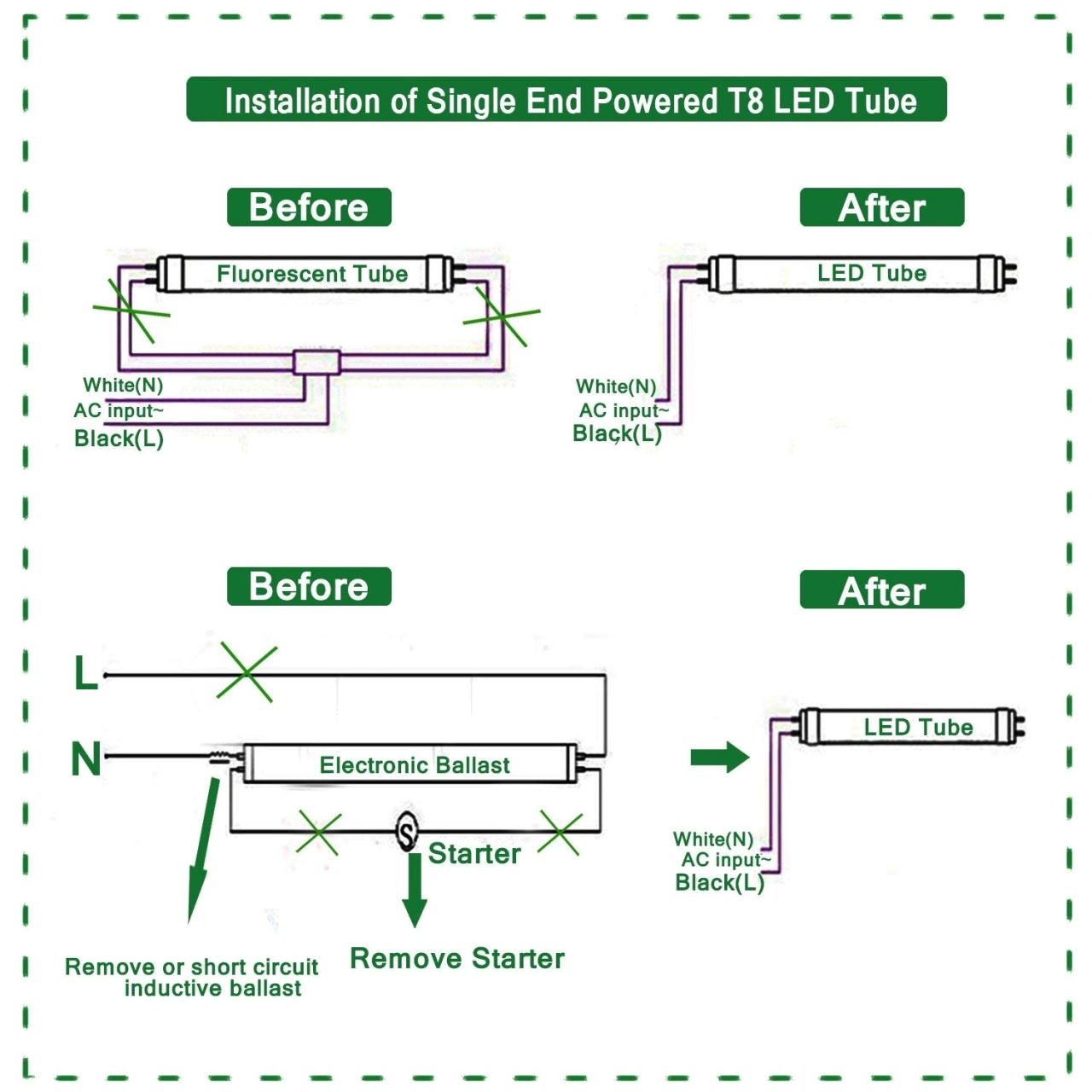 Installation of Single End Powered T8 LED Tube

Before

Fluorescent Tube

White(N)
AC input~
Black(L)

After

LED Tube

White(N)
AC input~
Black(L)

Before

L

N

Electronic Ballast

S

Starter

Remove or short circuit inductive ballast

Remove Starter

After

LED Tube

White(N)
AC input~
Black(L)