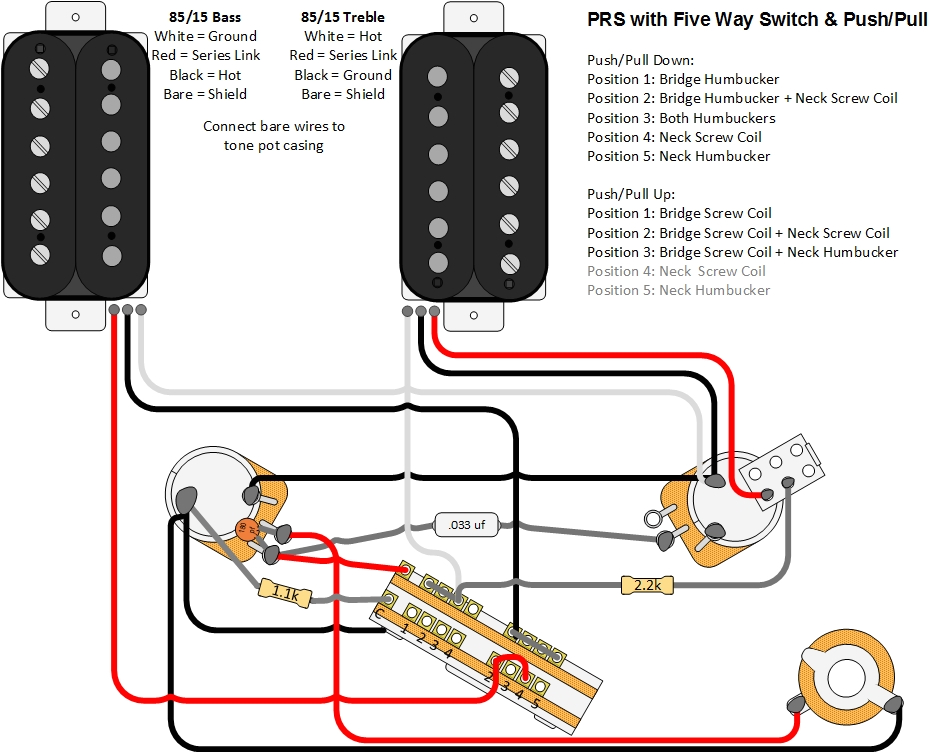 85/15 Bass
White = Ground
Red = Series Link
Black = Hot
Bare = Shield

85/15 Treble
White = Hot
Red = Series Link
Black = Ground
Bare = Shield

Connect bare wires to tone pot casing

PRS with Five Way Switch & Push/Pull

Push/Pull Down:
Position 1: Bridge Humbucker
Position 2: Bridge Humbucker + Neck Screw Coil
Position 3: Both Humbuckers
Position 4: Neck Screw Coil
Position 5: Neck Humbucker

Push/Pull Up:
Position 1: Bridge Screw Coil
Position 2: Bridge Screw Coil + Neck Screw Coil
Position 3: Bridge Screw Coil + Neck Humbucker
Position 4: Neck Screw Coil
Position 5: Neck Humbucker

.033 uf

1.1k

2.2k

C 1 2 3 4

2 3 4 5