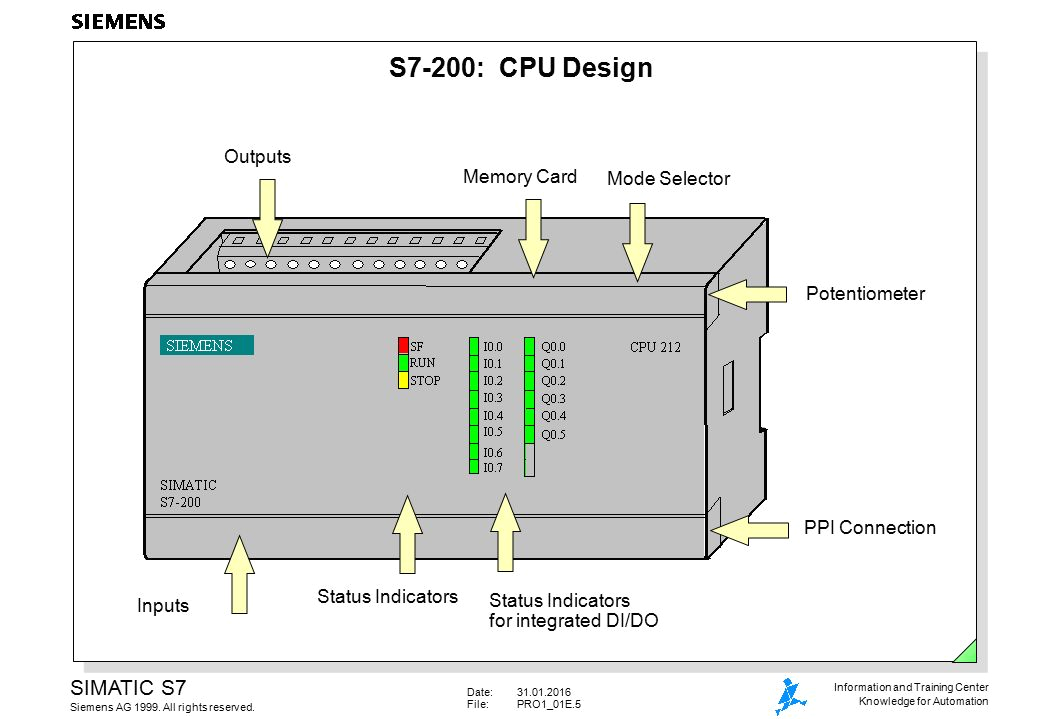 SIEMENS

S7-200: CPU Design

Outputs

Memory Card

Mode Selector

Potentiometer

SIEMENS

SF
RUN
STOP

I0.0
I0.1
I0.2
I0.3
I0.4
I0.5
I0.6
I0.7

Q0.0
Q0.1
Q0.2
Q0.3
Q0.4
Q0.5

CPU 212

SIMATIC
S7-200

PPI Connection

Inputs

Status Indicators

Status Indicators
for integrated DI/DO

SIMATIC S7
Siemens AG 1999. All rights reserved.

Date: 31.01.2016
File: PRO1_01E.5

Information and Training Center
Knowledge for Automation