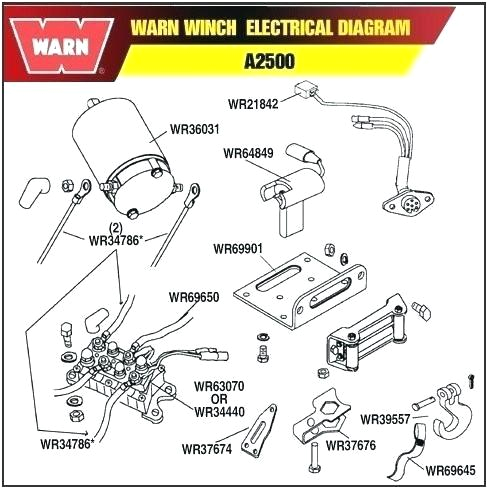 WARN

WARN WINCH ELECTRICAL DIAGRAM

A2500

WR21842

WR36031

WR64849

(2)
WR34786*

WR69901

WR69650

WR63070
OR
WR34440

WR34786*

WR37674

WR37676

WR39557

WR69645