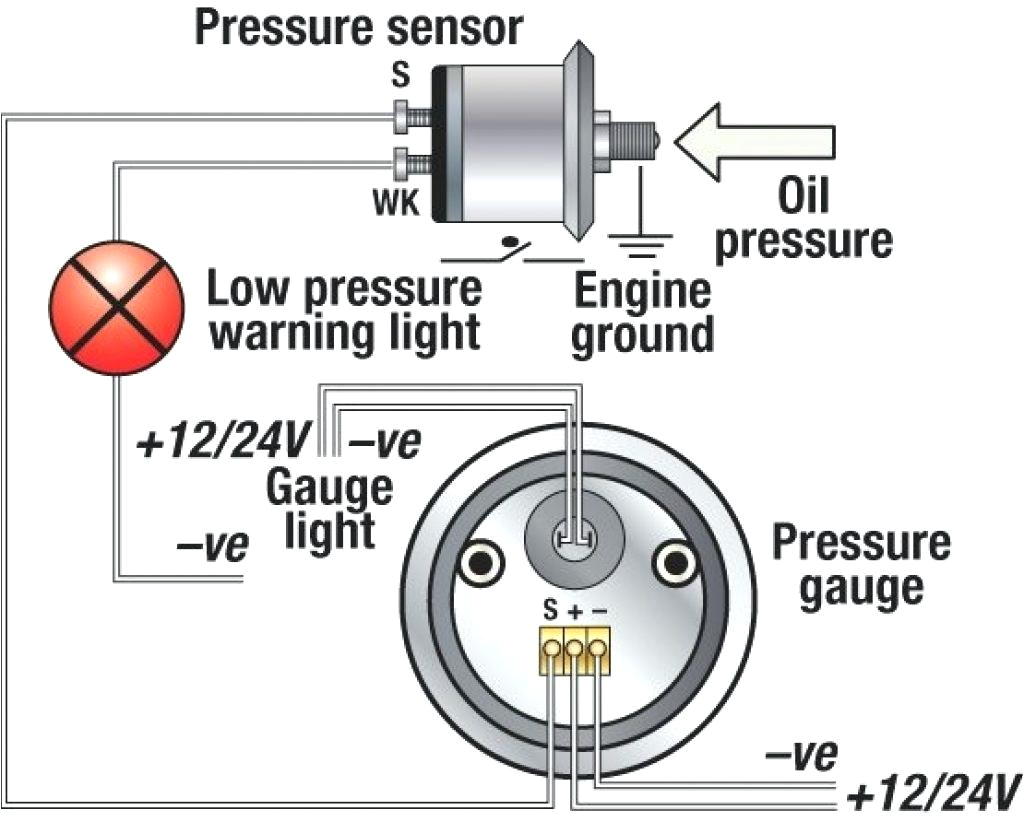 Pressure sensor
S
WK
Oil pressure
Low pressure warning light
Engine ground
+12/24V
–ve
Gauge light
–ve
Pressure gauge
S + –
–ve
+12/24V