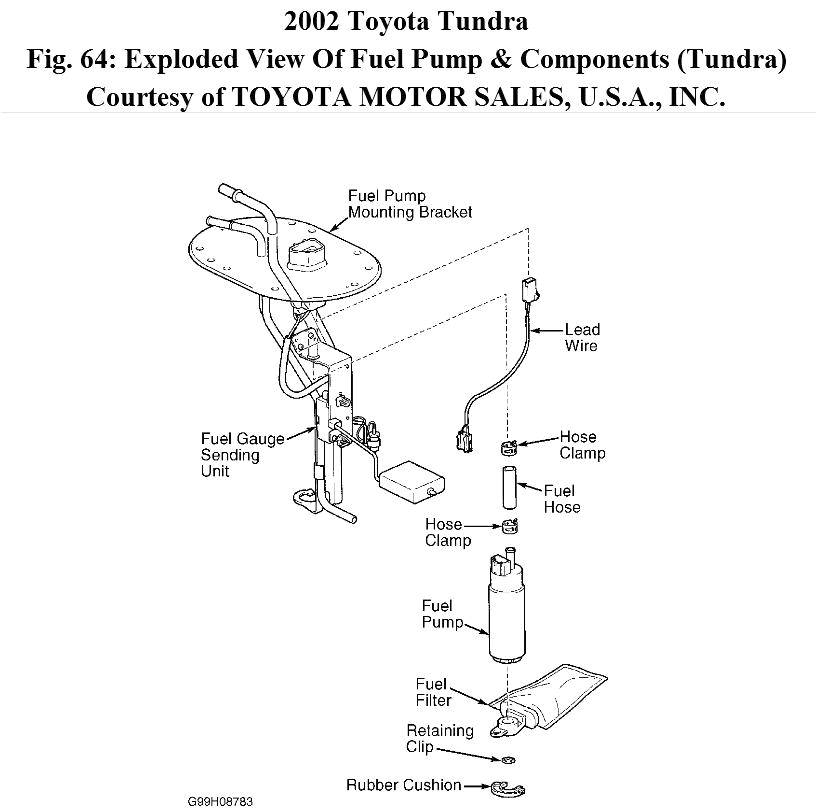 2002 Toyota Tundra
Fig. 64: Exploded View Of Fuel Pump & Components (Tundra)
Courtesy of TOYOTA MOTOR SALES, U.S.A., INC.

Fuel Pump Mounting Bracket

Lead Wire

Fuel Gauge Sending Unit

Hose Clamp

Fuel Hose

Hose Clamp

Fuel Pump

Fuel Filter

Retaining Clip

Rubber Cushion

G99H08783