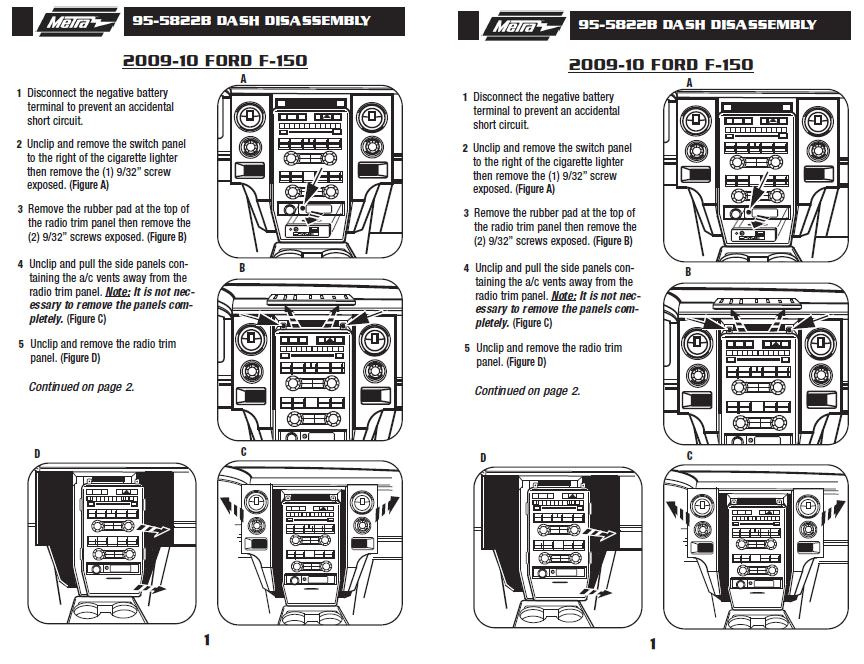 Metra 95-5822B DASH DISASSEMBLY

2009-10 FORD F-150

1 Disconnect the negative battery terminal to prevent an accidental short circuit.

2 Unclip and remove the switch panel to the right of the cigarette lighter then remove the (1) 9/32" screw exposed. (Figure A)

3 Remove the rubber pad at the top of the radio trim panel then remove the (2) 9/32" screws exposed. (Figure B)

4 Unclip and pull the side panels containing the a/c vents away from the radio trim panel. Note: It is not necessary to remove the panels completely. (Figure C)

5 Unclip and remove the radio trim panel. (Figure D)

Continued on page 2.

A

B

D

C

1

Metra 95-5822B DASH DISASSEMBLY

2009-10 FORD F-150

1 Disconnect the negative battery terminal to prevent an accidental short circuit.

2 Unclip and remove the switch panel to the right of the cigarette lighter then remove the (1) 9/32" screw exposed. (Figure A)

3 Remove the rubber pad at the top of the radio trim panel then remove the (2) 9/32" screws exposed. (Figure B)

4 Unclip and pull the side panels containing the a/c vents away from the radio trim panel. Note: It is not necessary to remove the panels completely. (Figure C)

5 Unclip and remove the radio trim panel. (Figure D)

Continued on page 2.

A

B

D

C

1