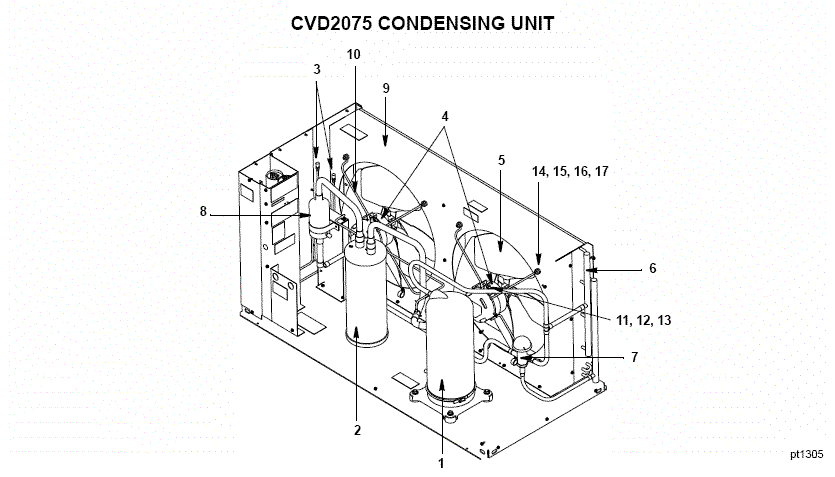 CVD2075 CONDENSING UNIT

10
3
9
4
5
14, 15, 16, 17
8
6
11, 12, 13
7
2
1
pt1305