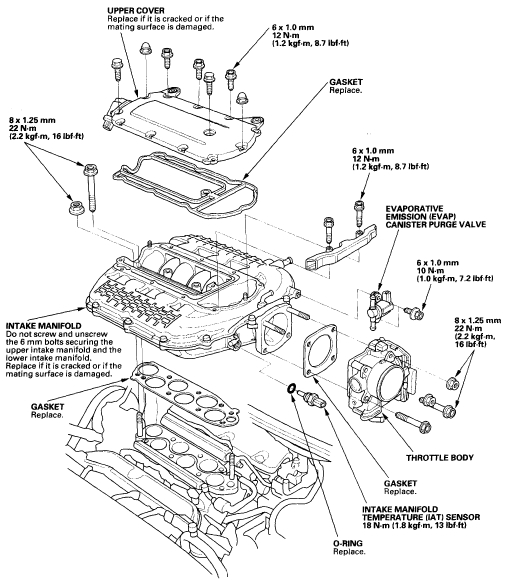 UPPER COVER
Replace if it is cracked or if the mating surface is damaged.

6 x 1.0 mm
12 N·m
(1.2 kgf·m, 8.7 lbf·ft)

GASKET
Replace.

8 x 1.25 mm
22 N·m
(2.2 kgf·m, 16 lbf·ft)

6 x 1.0 mm
12 N·m
(1.2 kgf·m, 8.7 lbf·ft)

EVAPORATIVE EMISSION (EVAP) CANISTER PURGE VALVE

6 x 1.0 mm
10 N·m
(1.0 kgf·m, 7.2 lbf·ft)

8 x 1.25 mm
22 N·m
(2.2 kgf·m, 16 lbf·ft)

INTAKE MANIFOLD
Do not screw and unscrew the 6 mm bolts securing the upper intake manifold and the lower intake manifold.
Replace if it is cracked or if the mating surface is damaged.

GASKET
Replace.

THROTTLE BODY

GASKET
Replace.

INTAKE MANIFOLD TEMPERATURE (IAT) SENSOR
18 N·m (1.8 kgf·m, 13 lbf·ft)

O-RING
Replace.